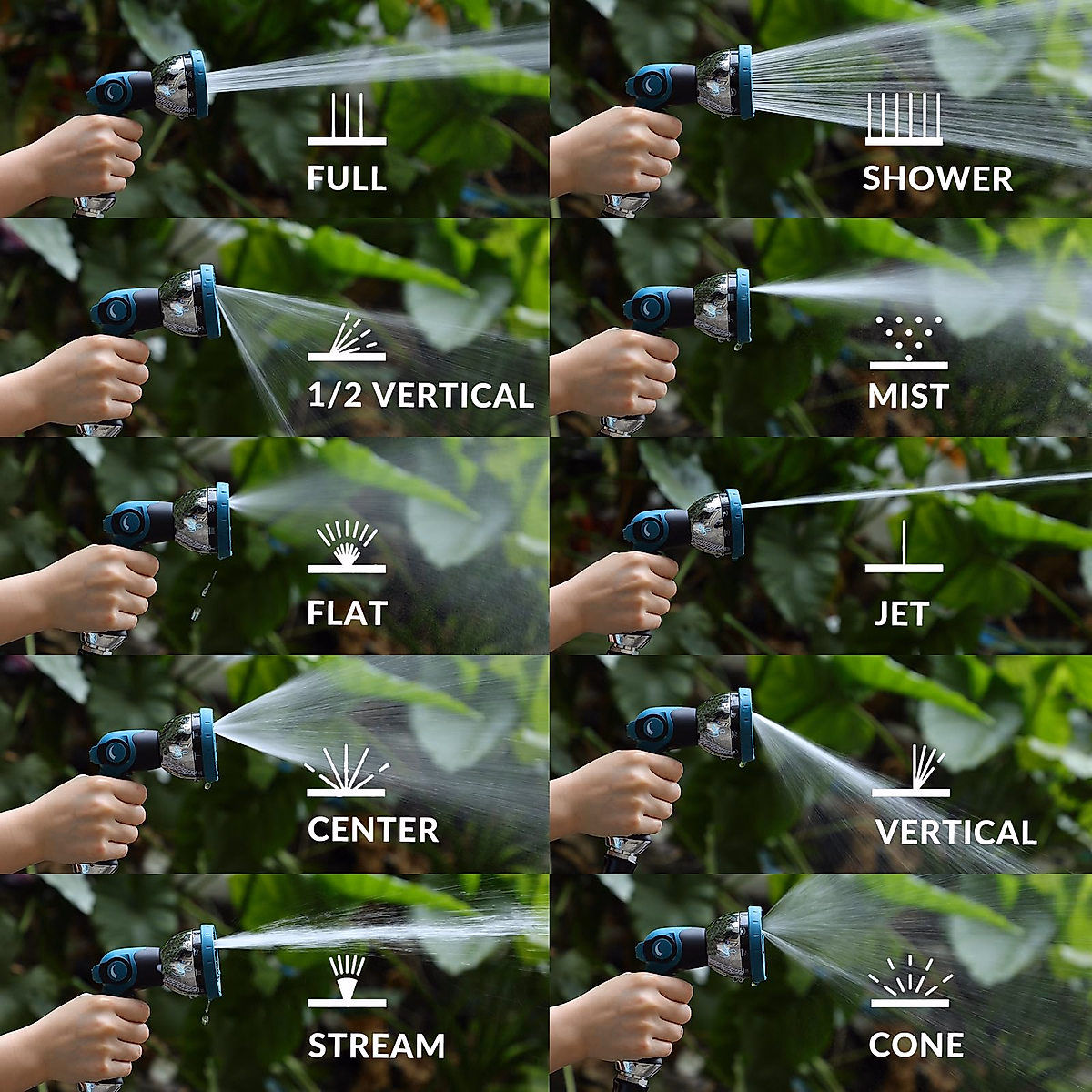 FULL

SHOWER

1/2 VERTICAL

MIST

FLAT

JET

CENTER

VERTICAL

STREAM

CONE