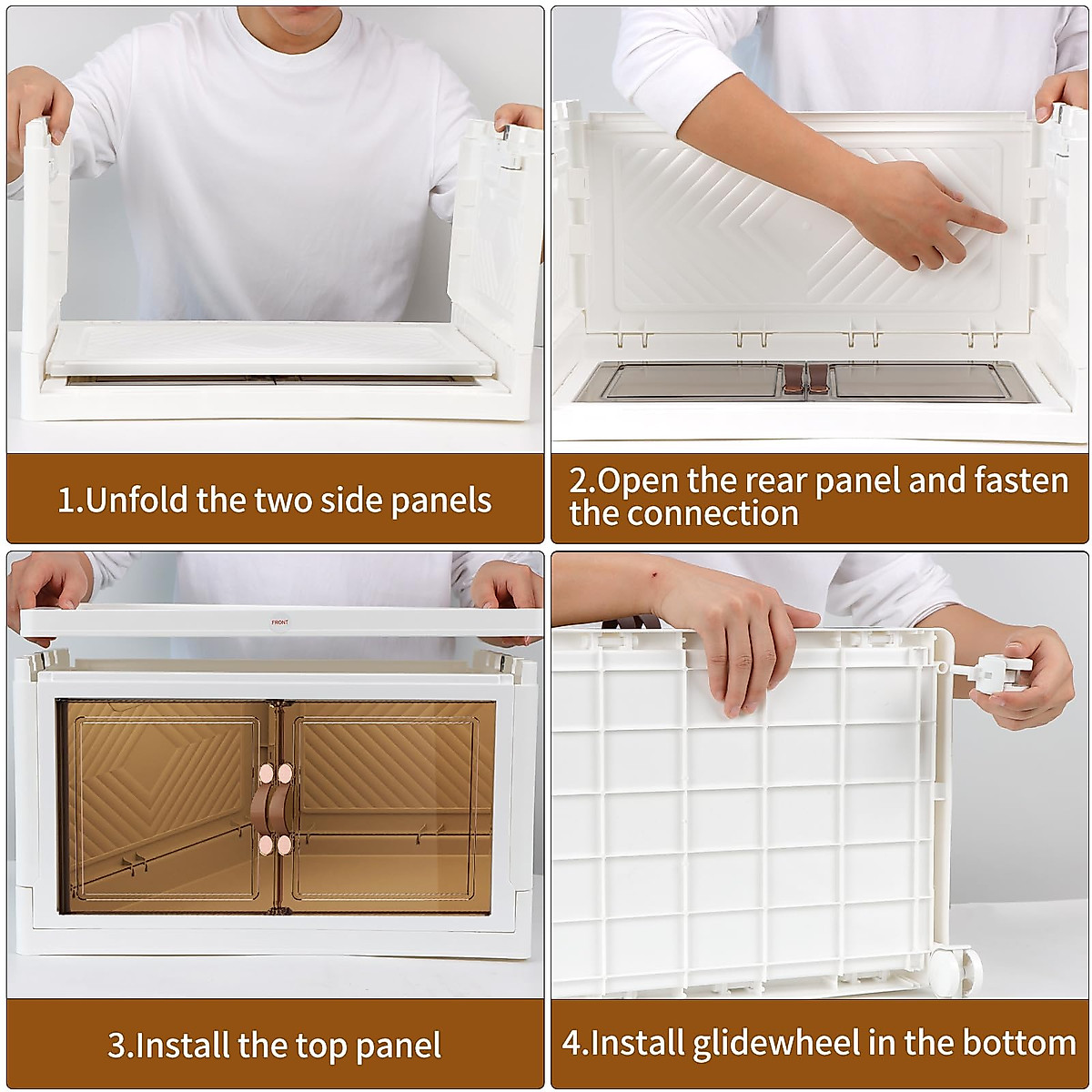 1.Unfold the two side panels

2.Open the rear panel and fasten the connection

FRONT

3.Install the top panel

4.Install glidewheel in the bottom