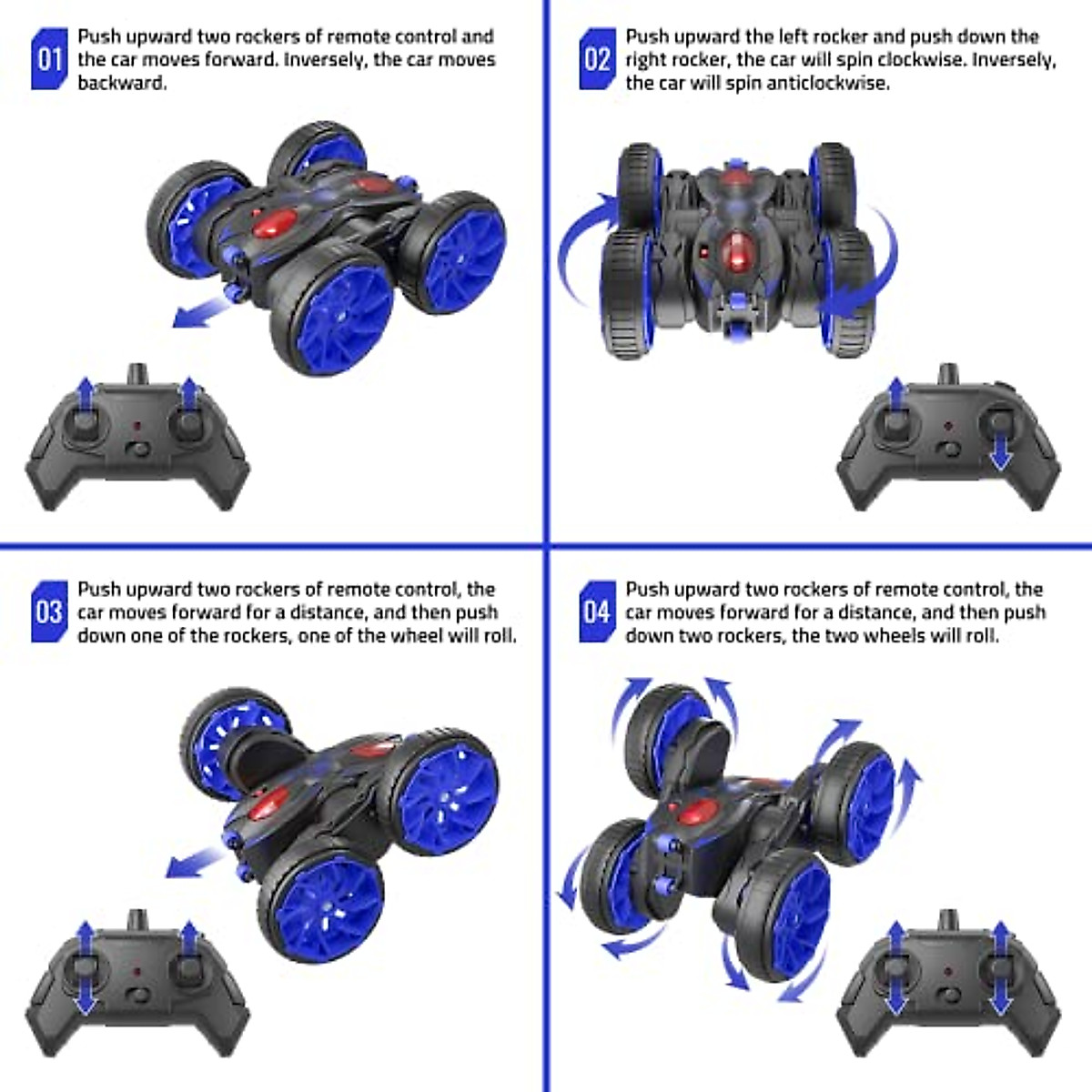 01 Push upward two rockers of remote control and the car moves forward. Inversely, the car moves backward.

02 Push upward the left rocker and push down the right rocker, the car will spin clockwise. Inversely, the car will spin anticlockwise.

03 Push upward two rockers of remote control, the car moves forward for a distance, and then push down one of the rockers, one of the wheel will roll.

04 Push upward two rockers of remote control, the car moves forward for a distance, and then push down two rockers, the two wheels will roll.