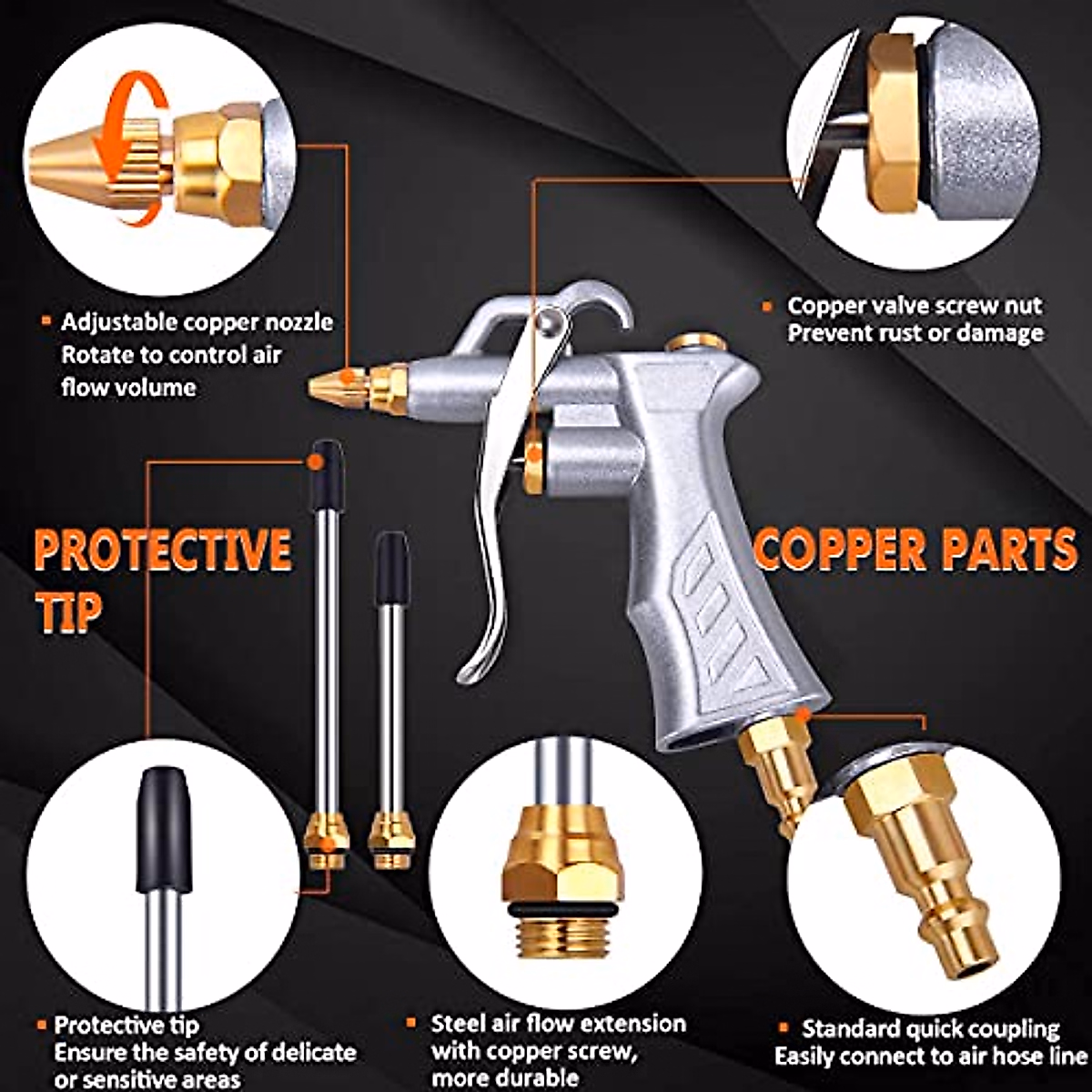 Adjustable copper nozzle
Rotate to control air flow volume

Copper valve screw nut
Prevent rust or damage

PROTECTIVE TIP

COPPER PARTS

Protective tip
Ensure the safety of delicate or sensitive areas

Steel air flow extension with copper screw, more durable

Standard quick coupling
Easily connect to air hose line