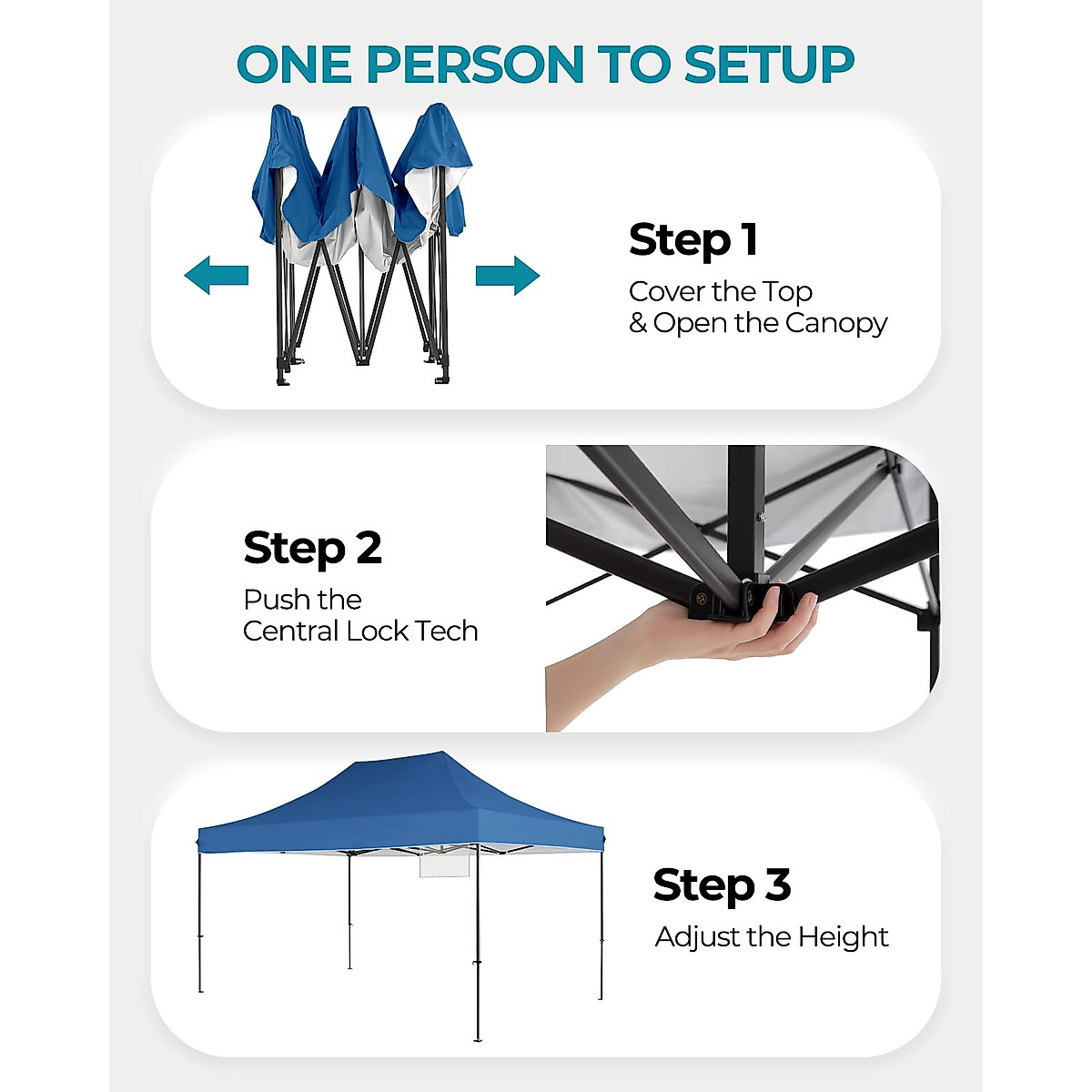 ONE PERSON TO SETUP

Step 1
Cover the Top & Open the Canopy

Step 2
Push the Central Lock Tech

Step 3
Adjust the Height