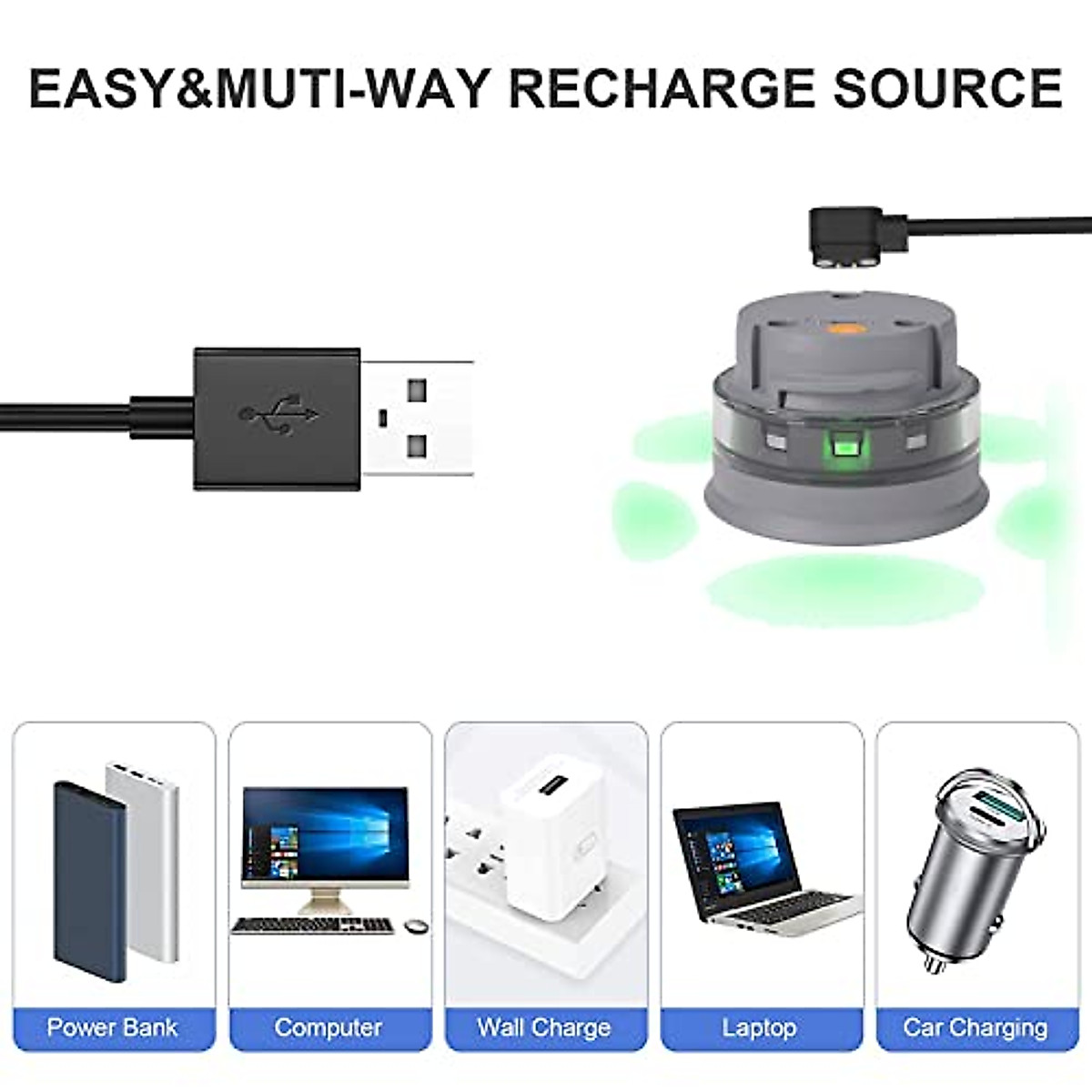 EASY&MUTI-WAY RECHARGE SOURCE

Power Bank

Computer

Wall Charge

Laptop

Car Charging