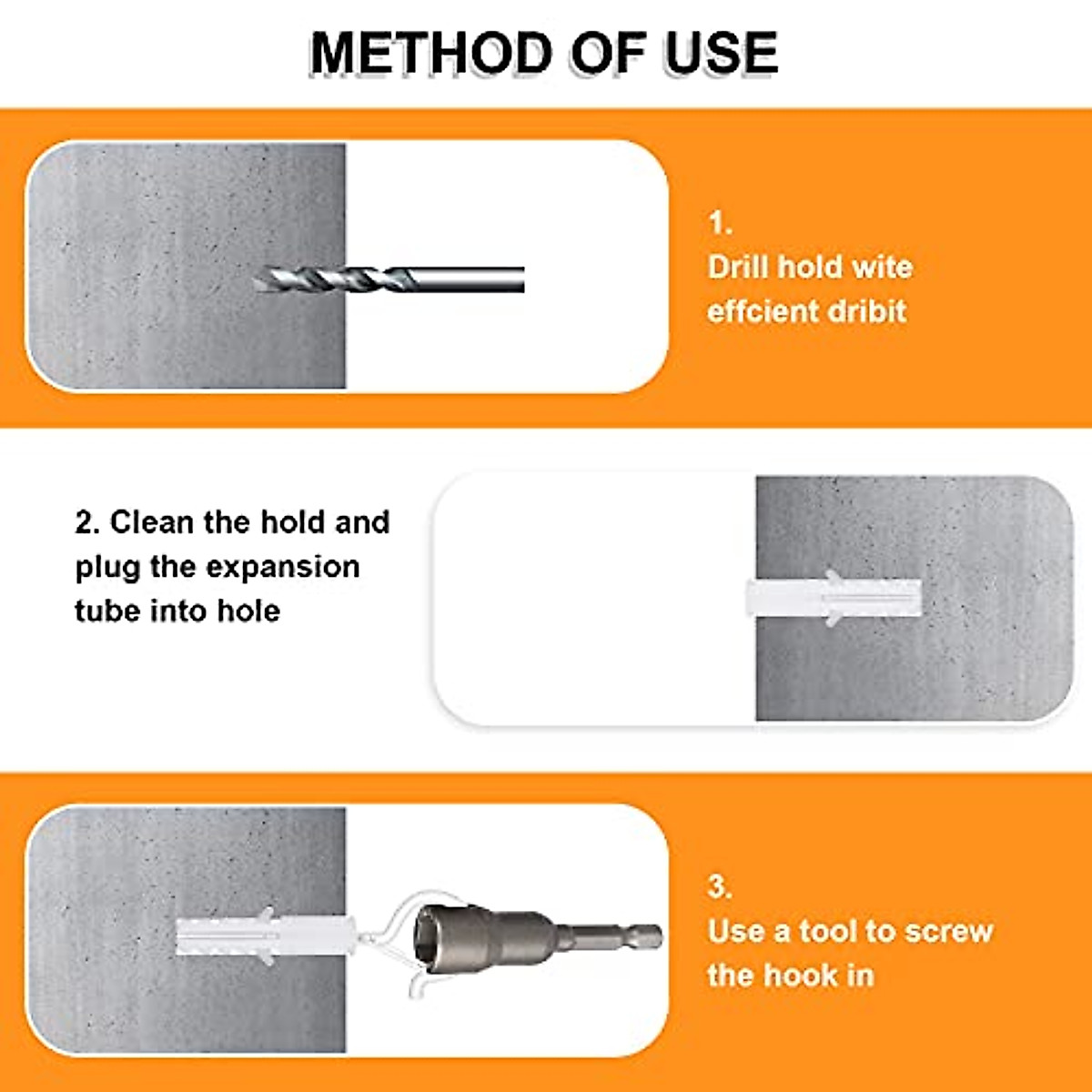 METHOD OF USE

1.
Drill hold wite effcient dribit

2. Clean the hold and plug the expansion tube into hole

3.
Use a tool to screw the hook in