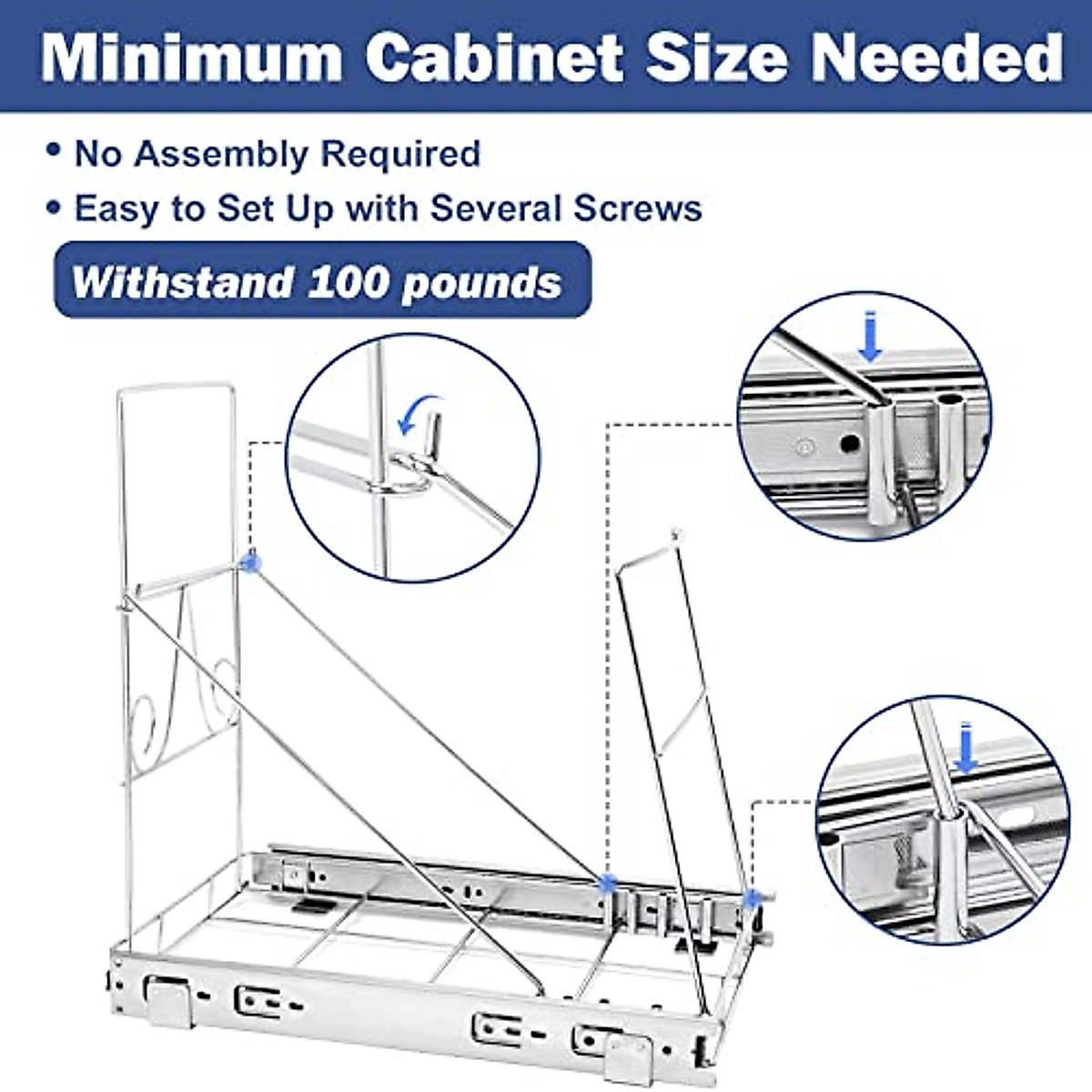 Minimum Cabinet Size Needed

• No Assembly Required
• Easy to Set Up with Several Screws

Withstand 100 pounds