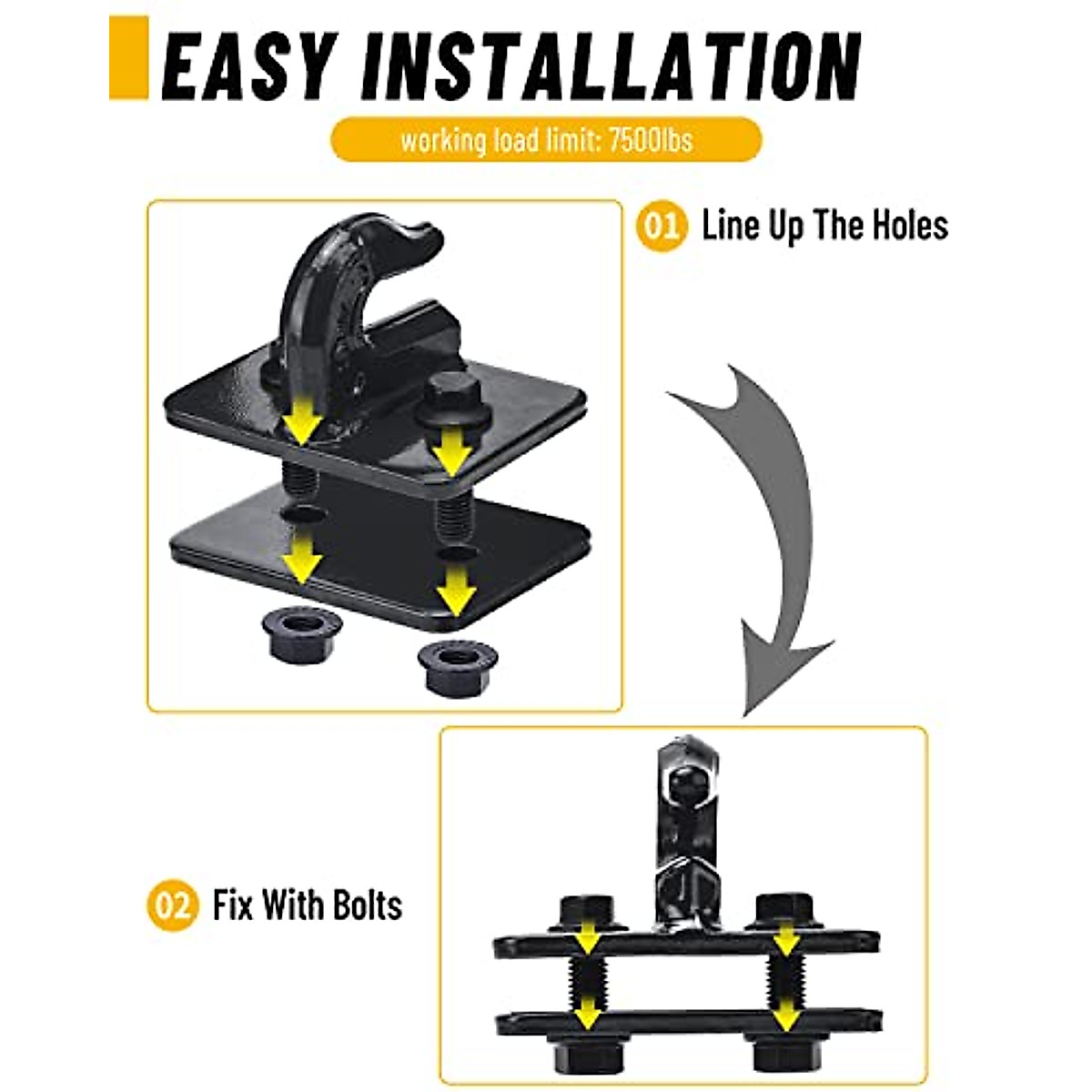 EASY INSTALLATION

working load limit: 7500lbs

01 Line Up The Holes

02 Fix With Bolts