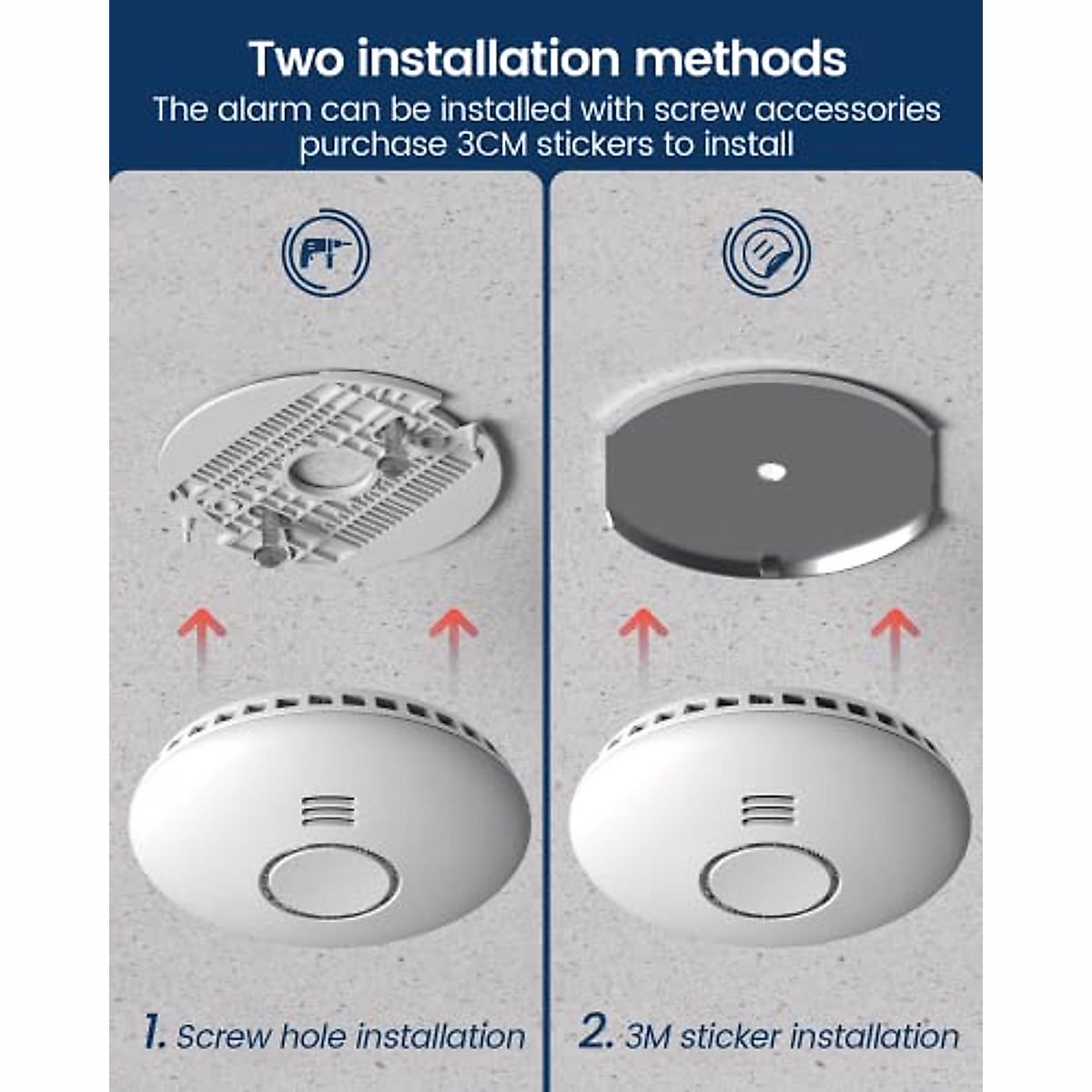 Two installation methods
The alarm can be installed with screw accessories purchase 3CM stickers to install

1. Screw hole installation

2. 3M sticker installation