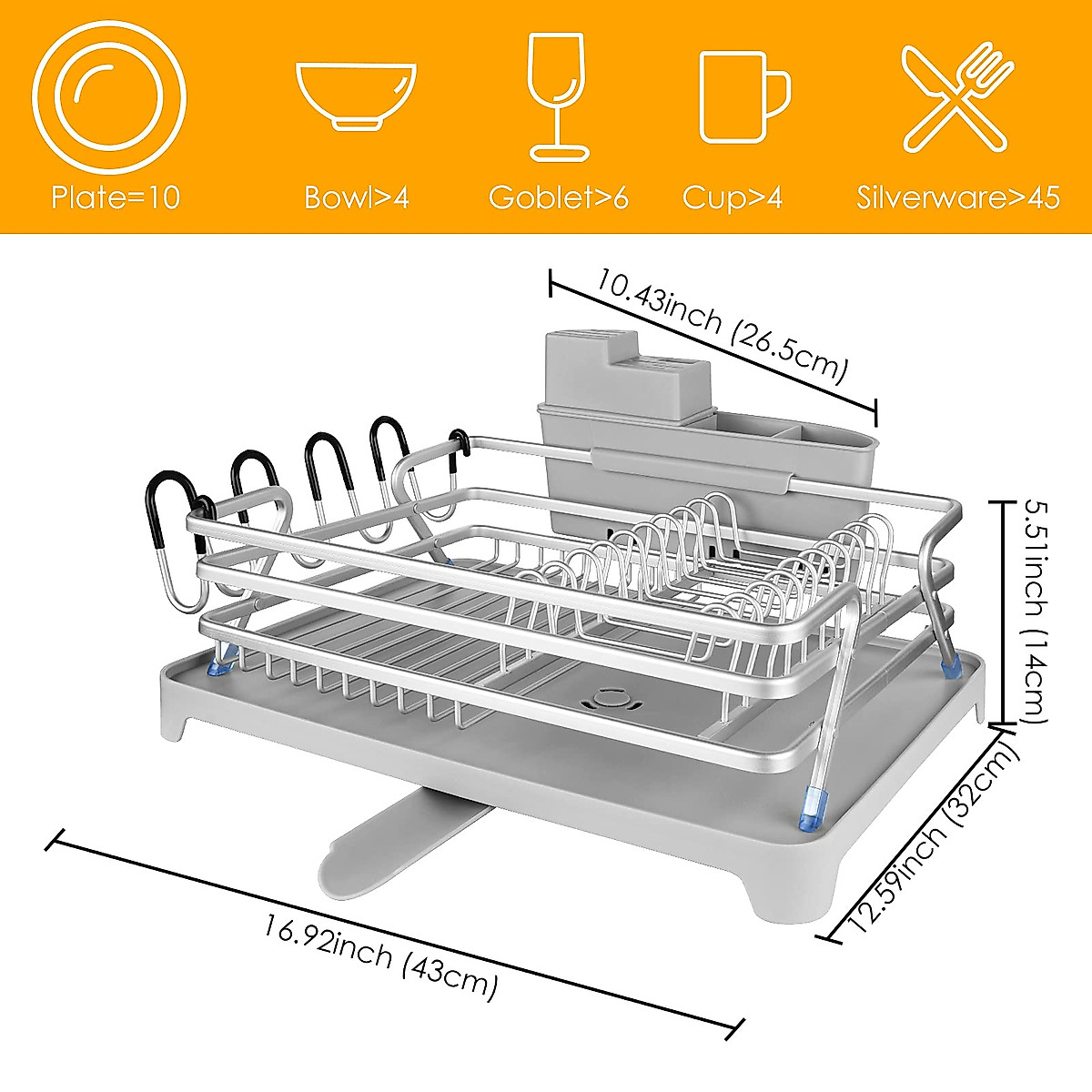 Plate=10
Bowl>4
Goblet>6
Cup>4
Silverware>45

10.43inch (26.5cm)

5.51inch (14cm)

12.59inch (32cm)

16.92inch (43cm)