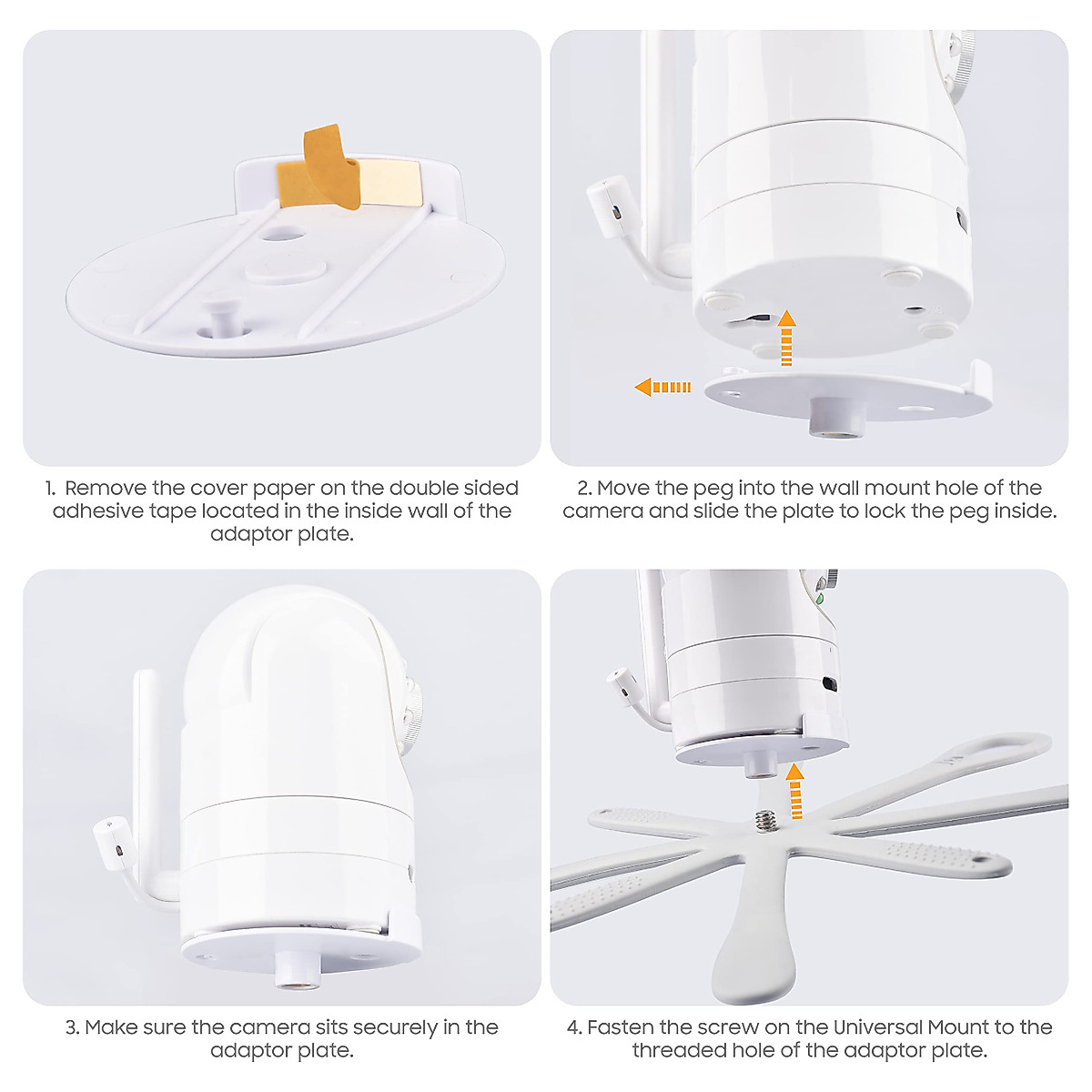 1. Remove the cover paper on the double sided adhesive tape located in the inside wall of the adaptor plate.

2. Move the peg into the wall mount hole of the camera and slide the plate to lock the peg inside.

3. Make sure the camera sits securely in the adaptor plate.

4. Fasten the screw on the Universal Mount to the threaded hole of the adaptor plate.