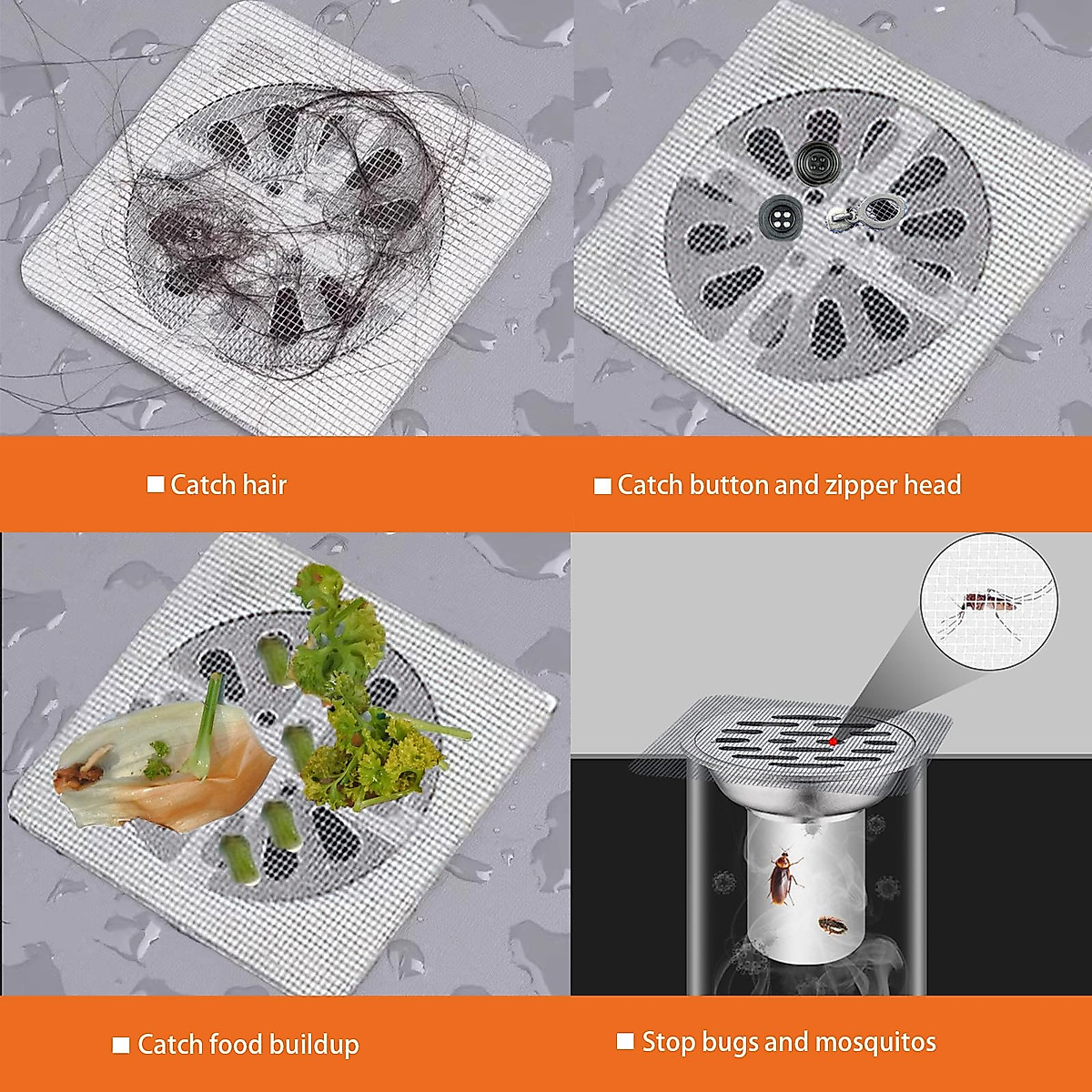 ■ Catch hair

■ Catch button and zipper head

■ Catch food buildup

■ Stop bugs and mosquitos