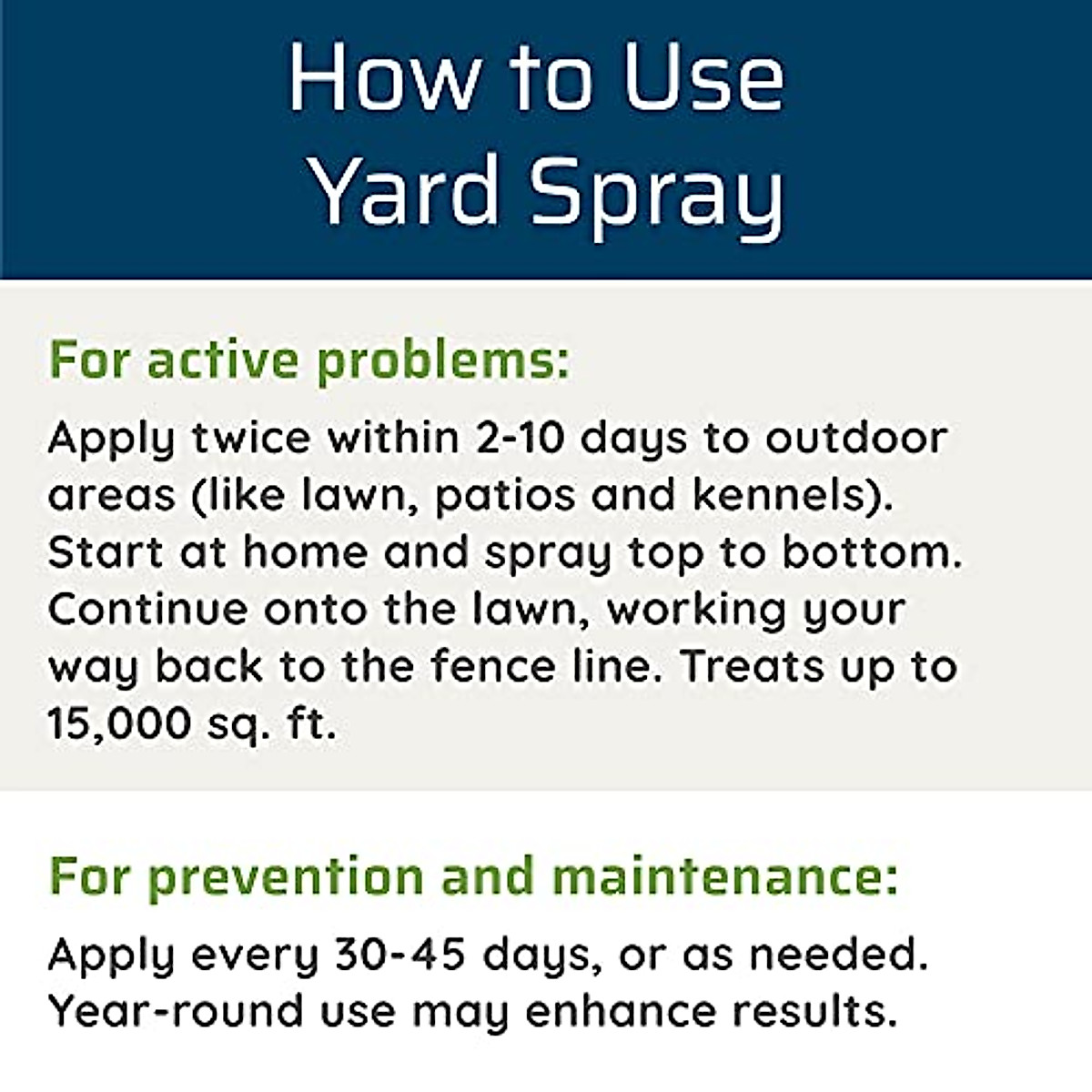 How to Use Yard Spray

For active problems:

Apply twice within 2-10 days to outdoor areas (like lawn, patios and kennels). Start at home and spray top to bottom. Continue onto the lawn, working your way back to the fence line. Treats up to 15,000 sq. ft.

For prevention and maintenance:

Apply every 30-45 days, or as needed. Year-round use may enhance results.