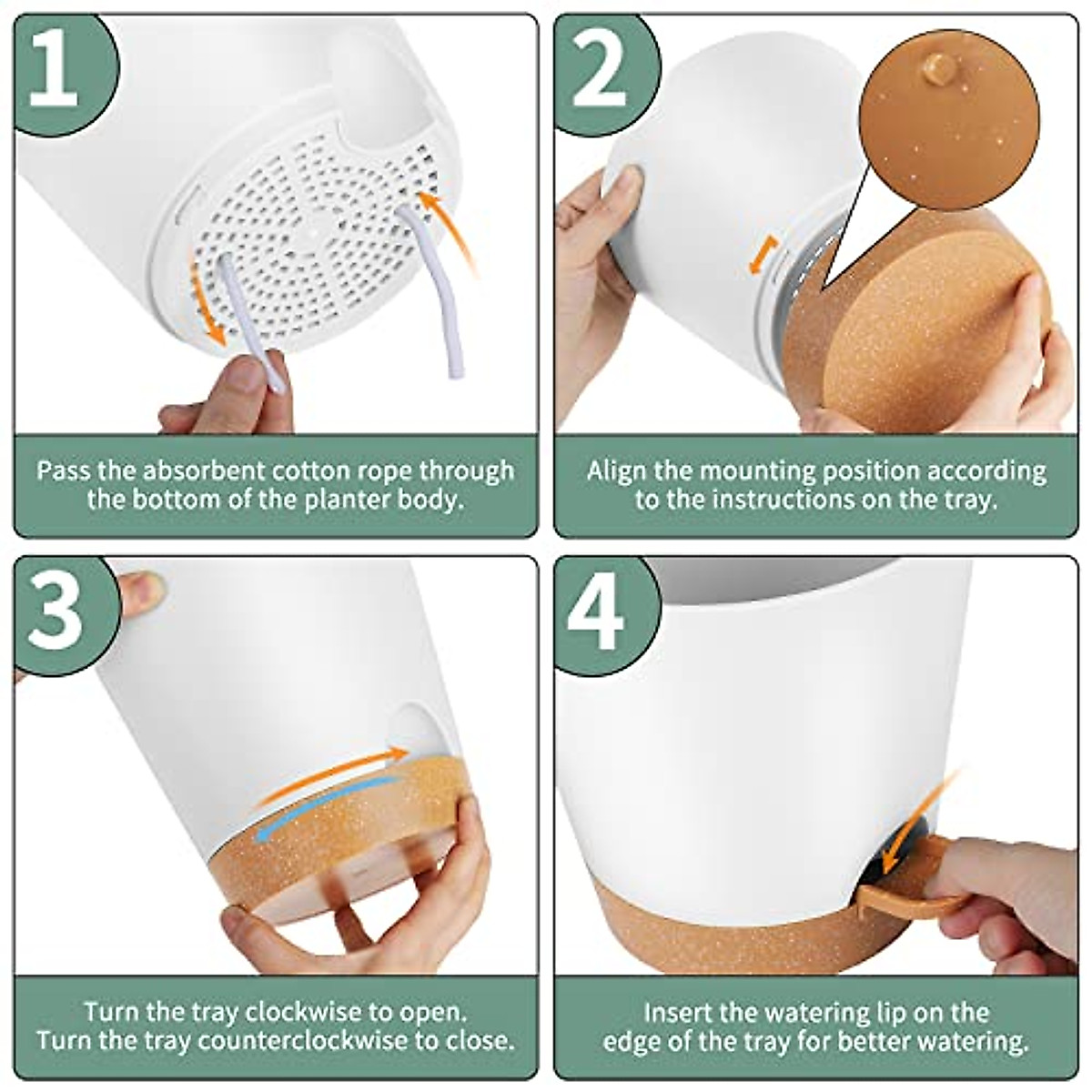 1

Pass the absorbent cotton rope through the bottom of the planter body.

2

Align the mounting position according to the instructions on the tray.

3

Turn the tray clockwise to open.
Turn the tray counterclockwise to close.

4

Insert the watering lip on the edge of the tray for better watering.