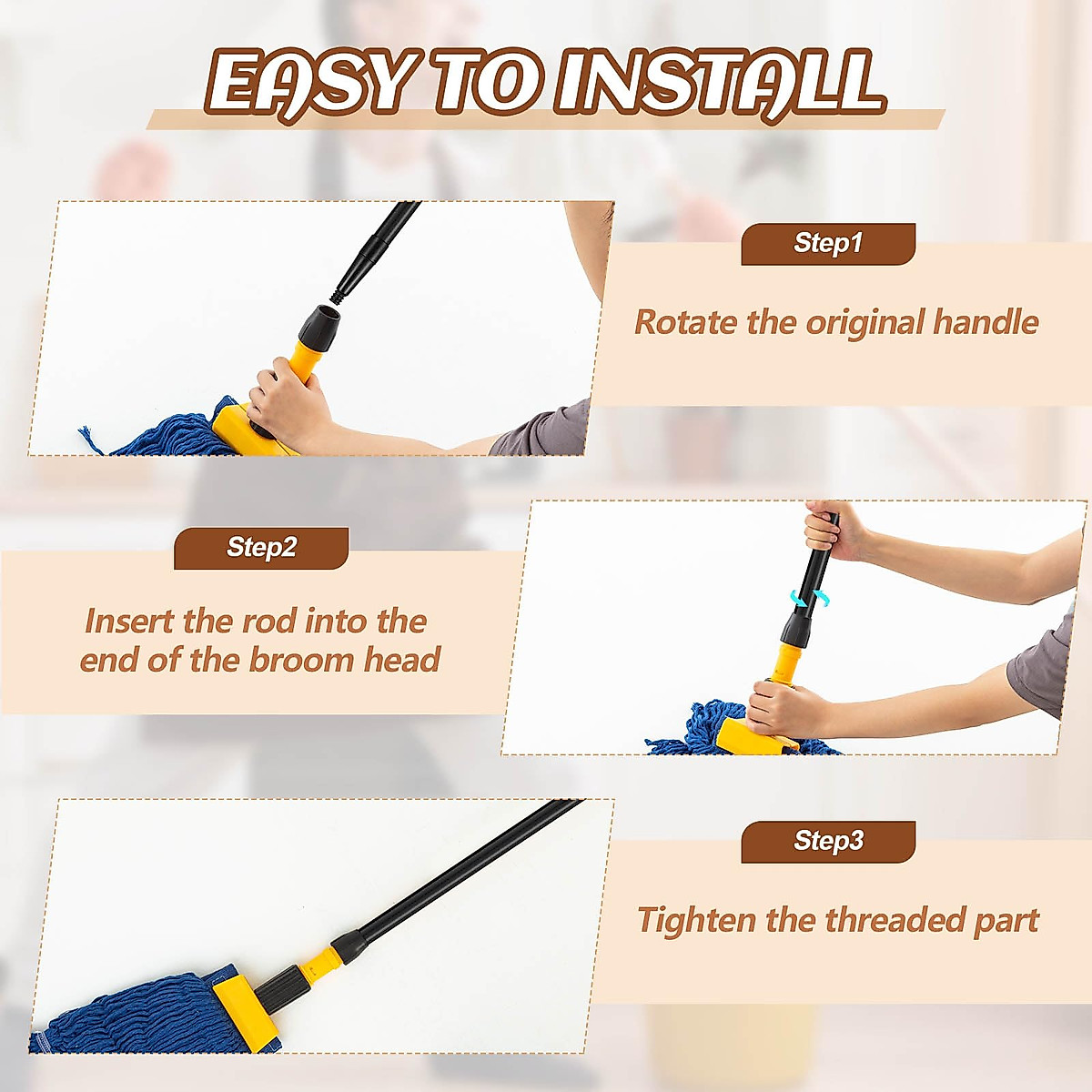 EASY TO INSTALL

Step1

Rotate the original handle

Step2

Insert the rod into the end of the broom head

Step3

Tighten the threaded part