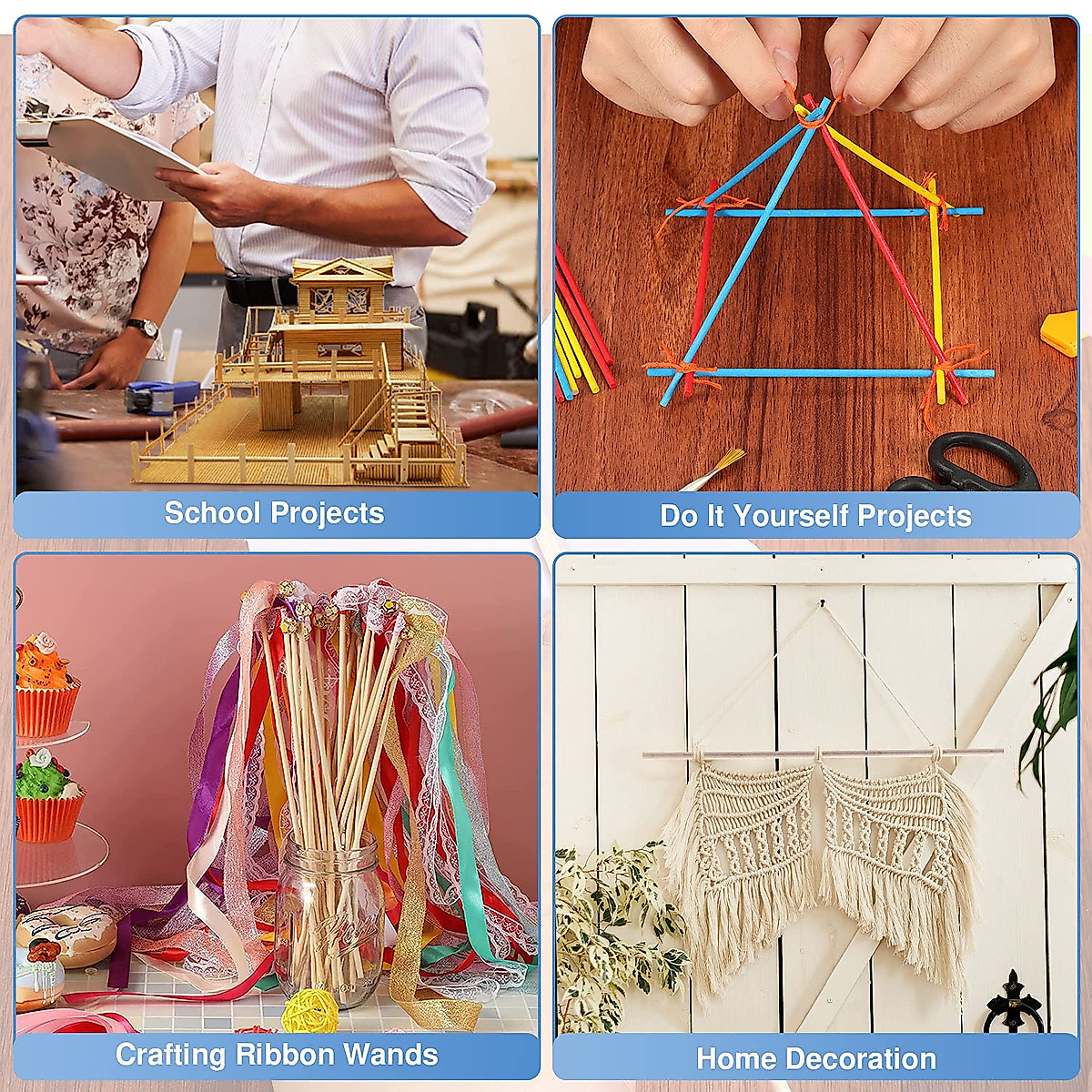 School Projects

Do It Yourself Projects

Crafting Ribbon Wands

Home Decoration