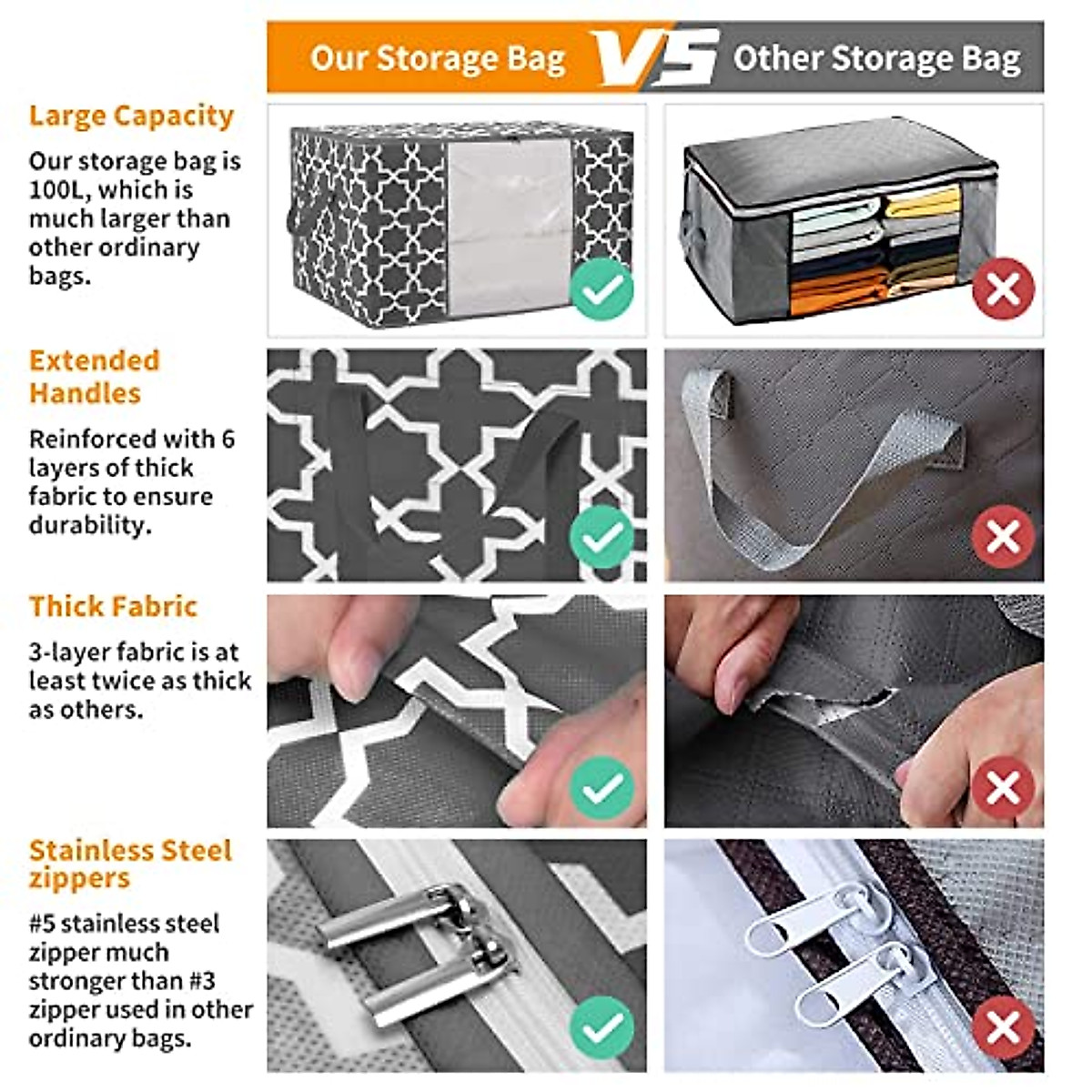 Our Storage Bag VS Other Storage Bag

Large Capacity

Our storage bag is 100L, which is much larger than other ordinary bags.

Extended Handles

Reinforced with 6 layers of thick fabric to ensure durability.

Thick Fabric

3-layer fabric is at least twice as thick as others.

Stainless Steel zippers

#5 stainless steel zipper much stronger than #3 zipper used in other ordinary bags.