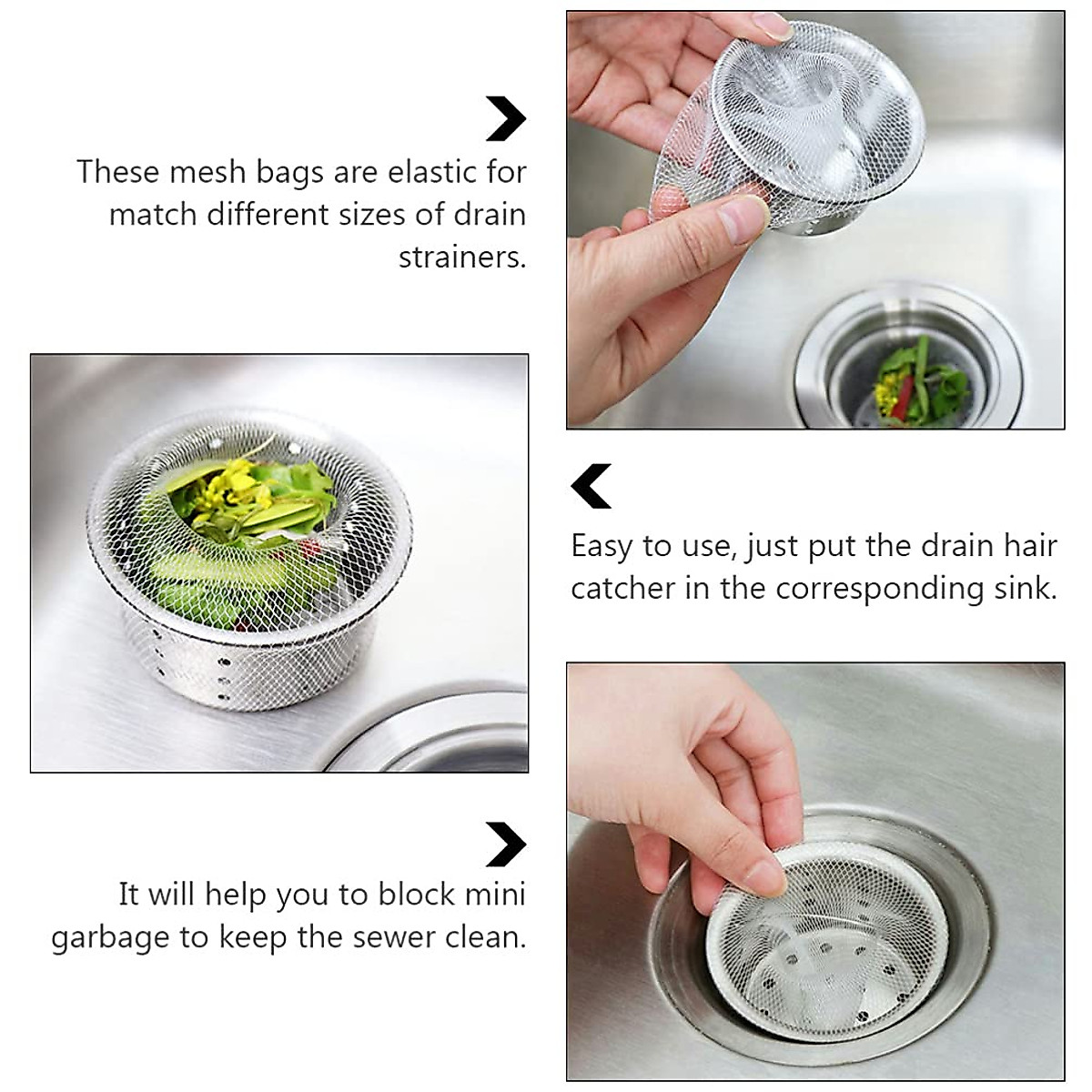 These mesh bags are elastic for match different sizes of drain strainers.

Easy to use, just put the drain hair catcher in the corresponding sink.

It will help you to block mini garbage to keep the sewer clean.