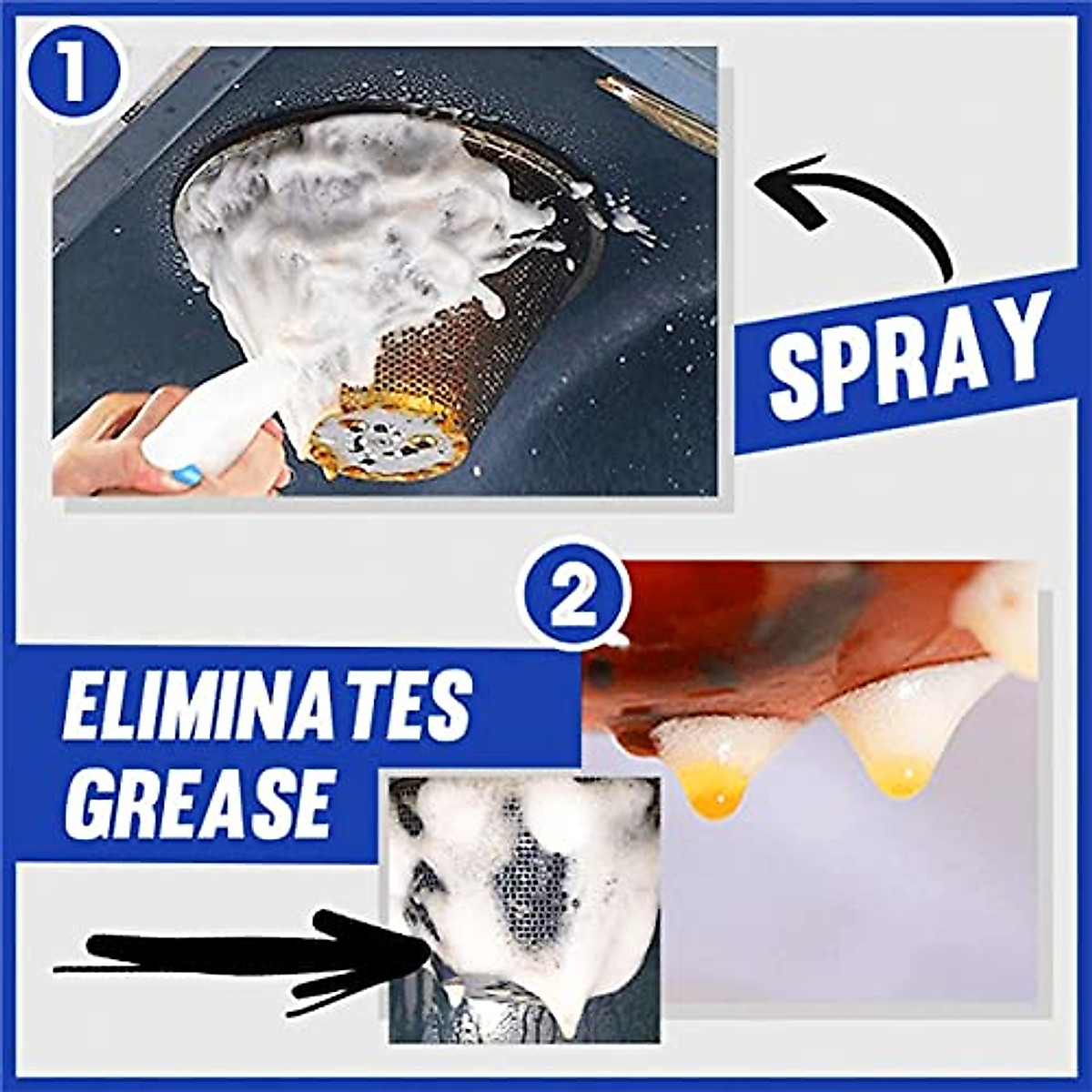 1

SPRAY

2

ELIMINATES GREASE