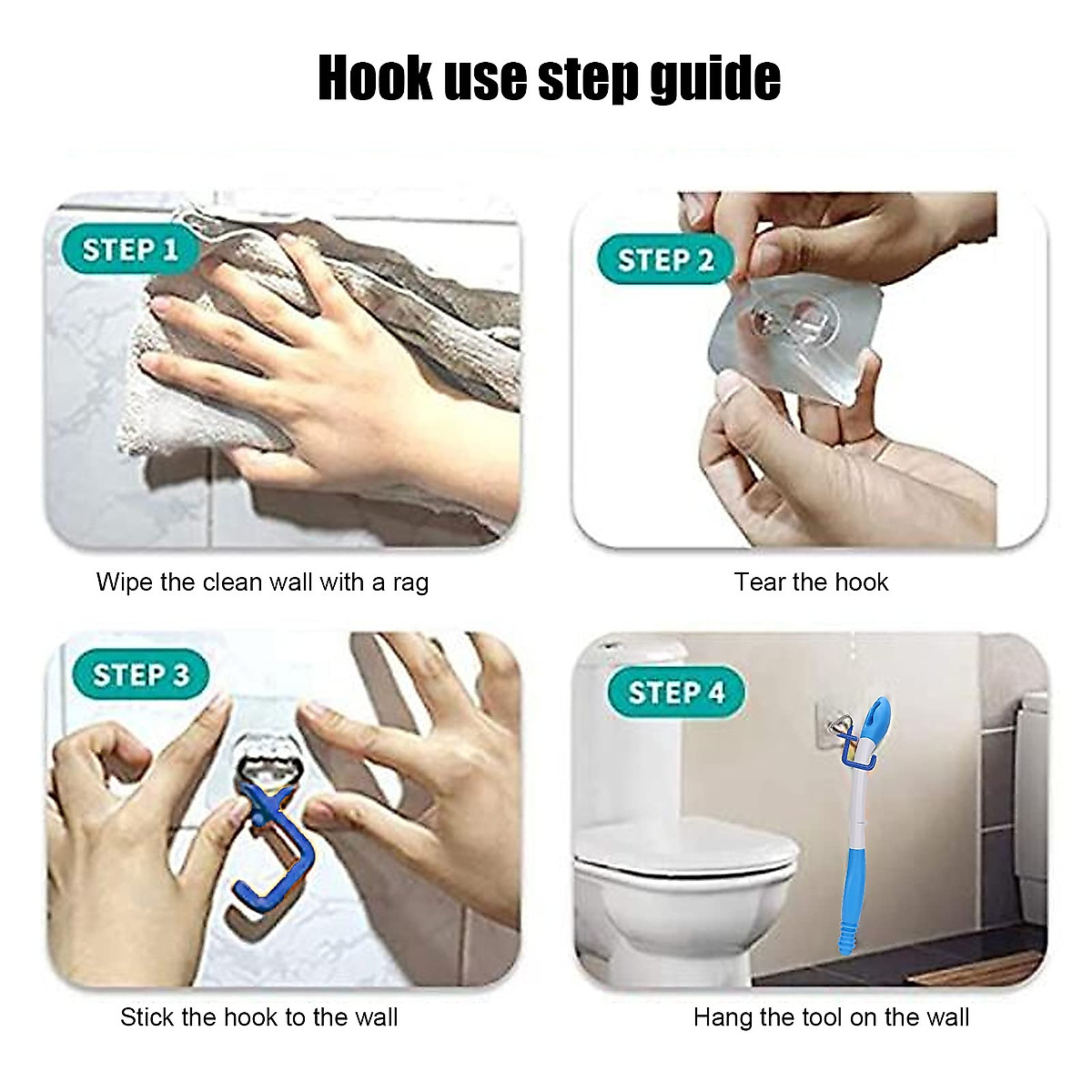 Hook use step guide

STEP 1

Wipe the clean wall with a rag

STEP 2

Tear the hook

STEP 3

Stick the hook to the wall

STEP 4

Hang the tool on the wall