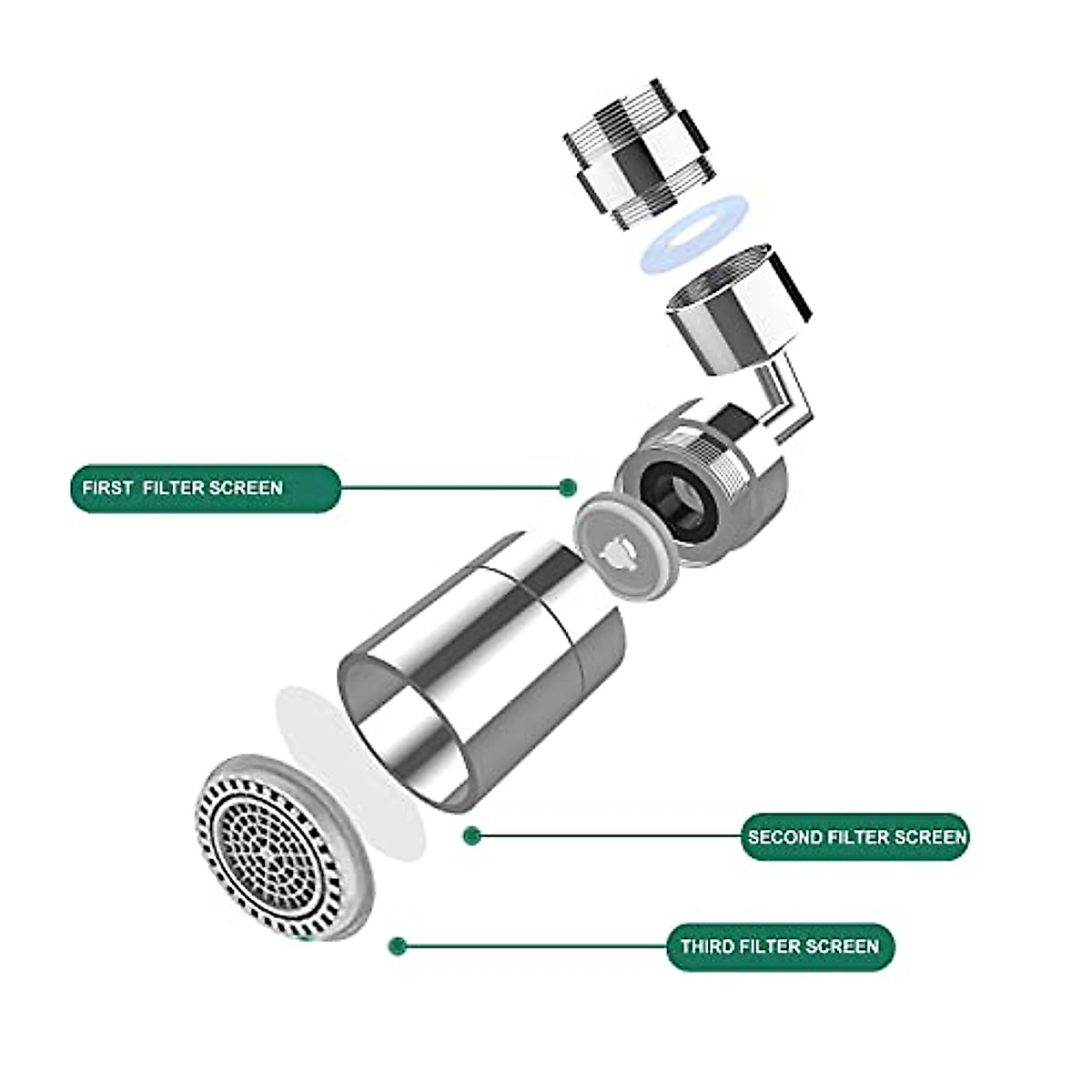 FIRST FILTER SCREEN

SECOND FILTER SCREEN

THIRD FILTER SCREEN