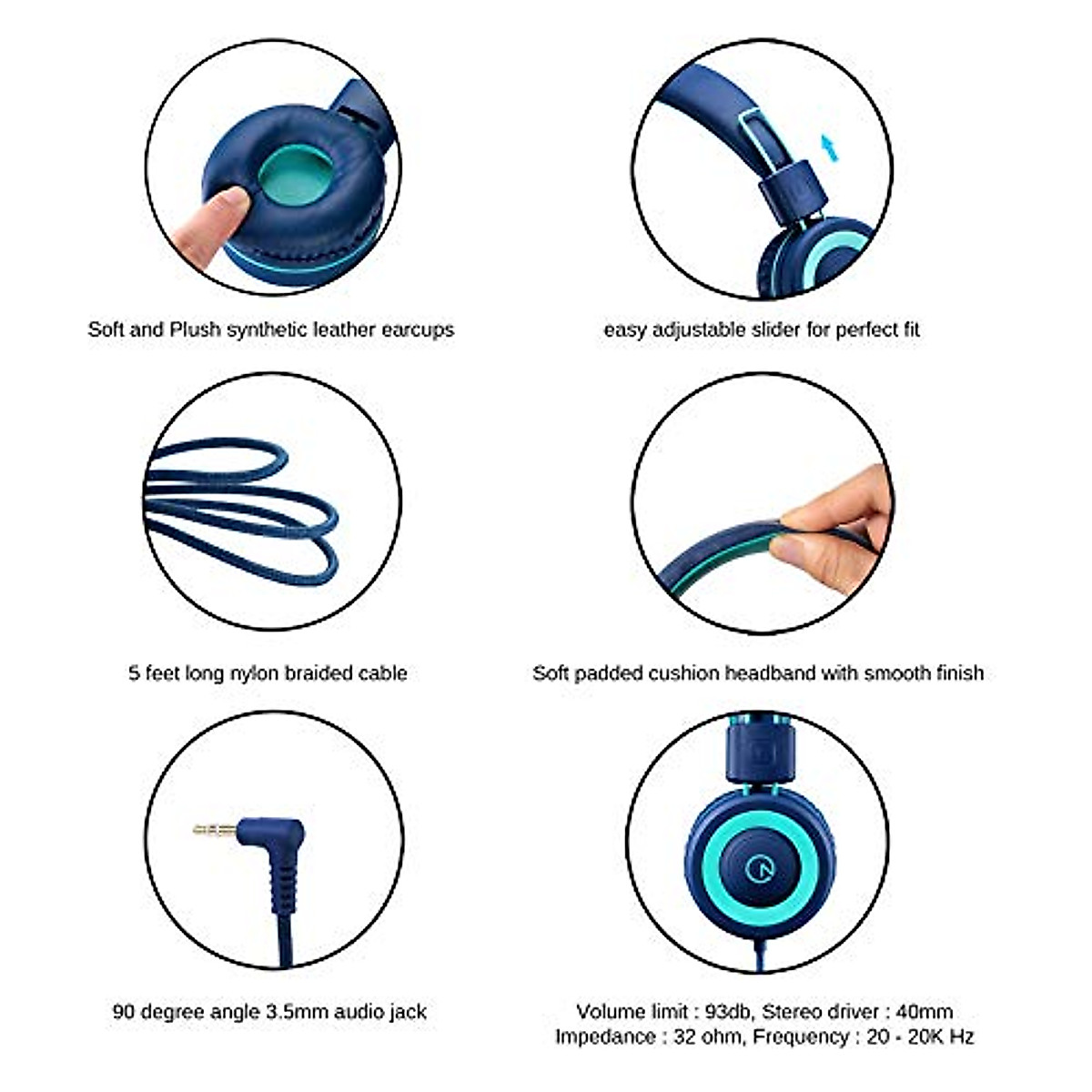 Soft and Plush synthetic leather earcups

easy adjustable slider for perfect fit

5 feet long nylon braided cable

Soft padded cushion headband with smooth finish

90 degree angle 3.5mm audio jack

Volume limit : 93db, Stereo driver : 40mm
Impedance : 32 ohm, Frequency : 20 - 20K Hz