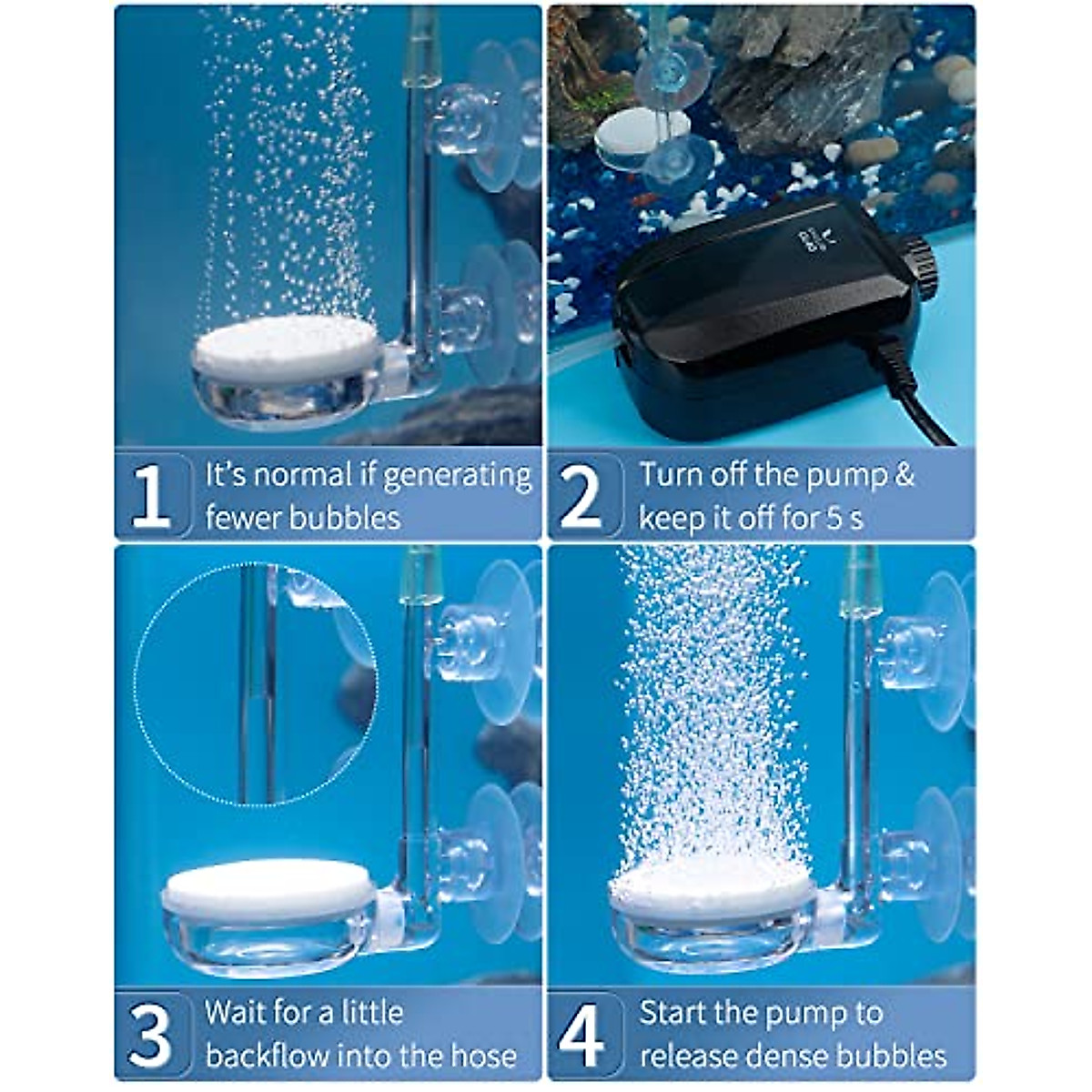 1 It's normal if generating fewer bubbles

2 Turn off the pump & keep it off for 5 s

3 Wait for a little backflow into the hose

4 Start the pump to release dense bubbles