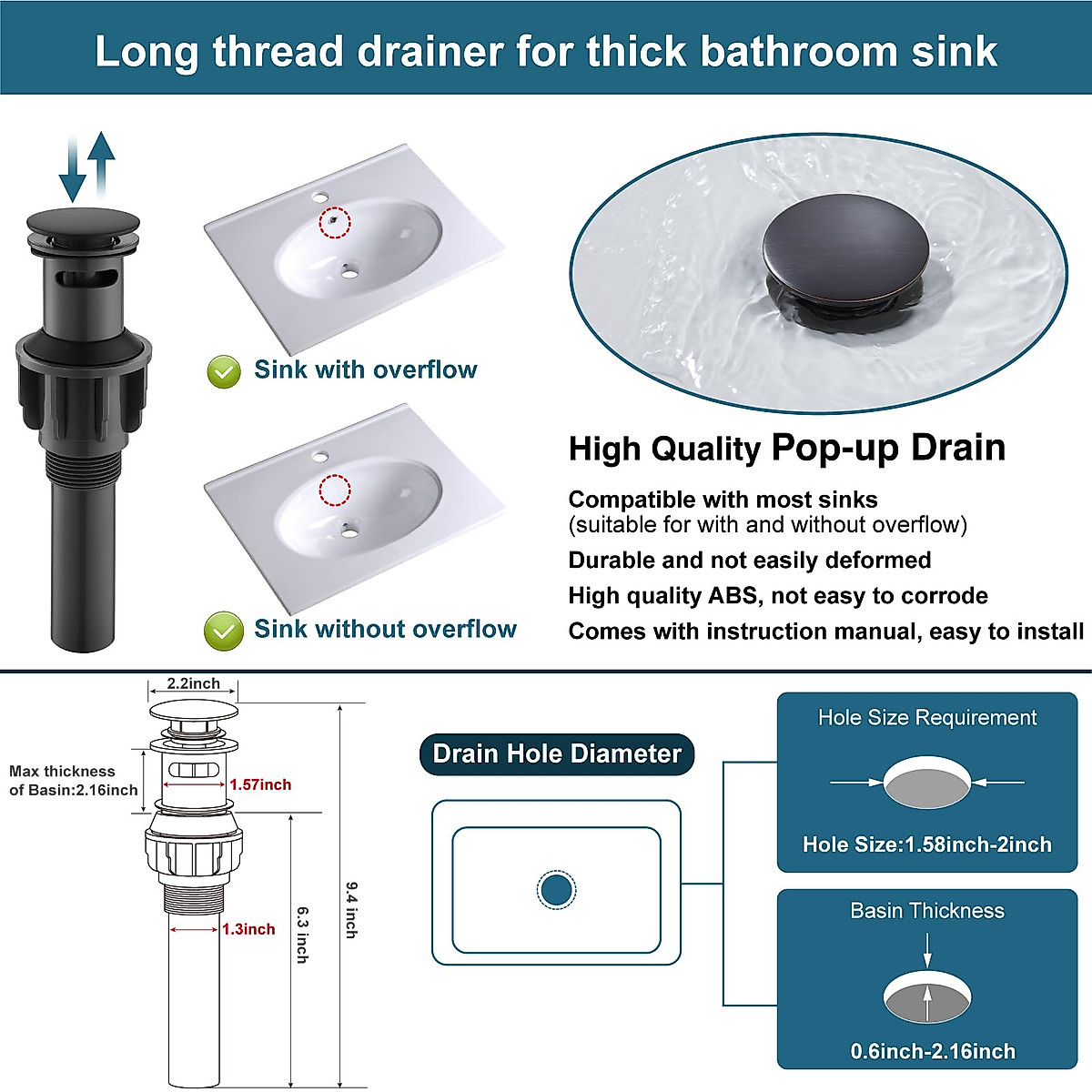 Long thread drainer for thick bathroom sink

Sink with overflow

Sink without overflow

High Quality Pop-up Drain

Compatible with most sinks
(suitable for with and without overflow)

Durable and not easily deformed

High quality ABS, not easy to corrode

Comes with instruction manual, easy to install

2.2inch

Max thickness of Basin:2.16inch

1.57inch

1.3inch

6.3 inch

9.4 inch

Drain Hole Diameter

Hole Size Requirement

Hole Size:1.58inch-2inch

Basin Thickness

0.6inch-2.16inch