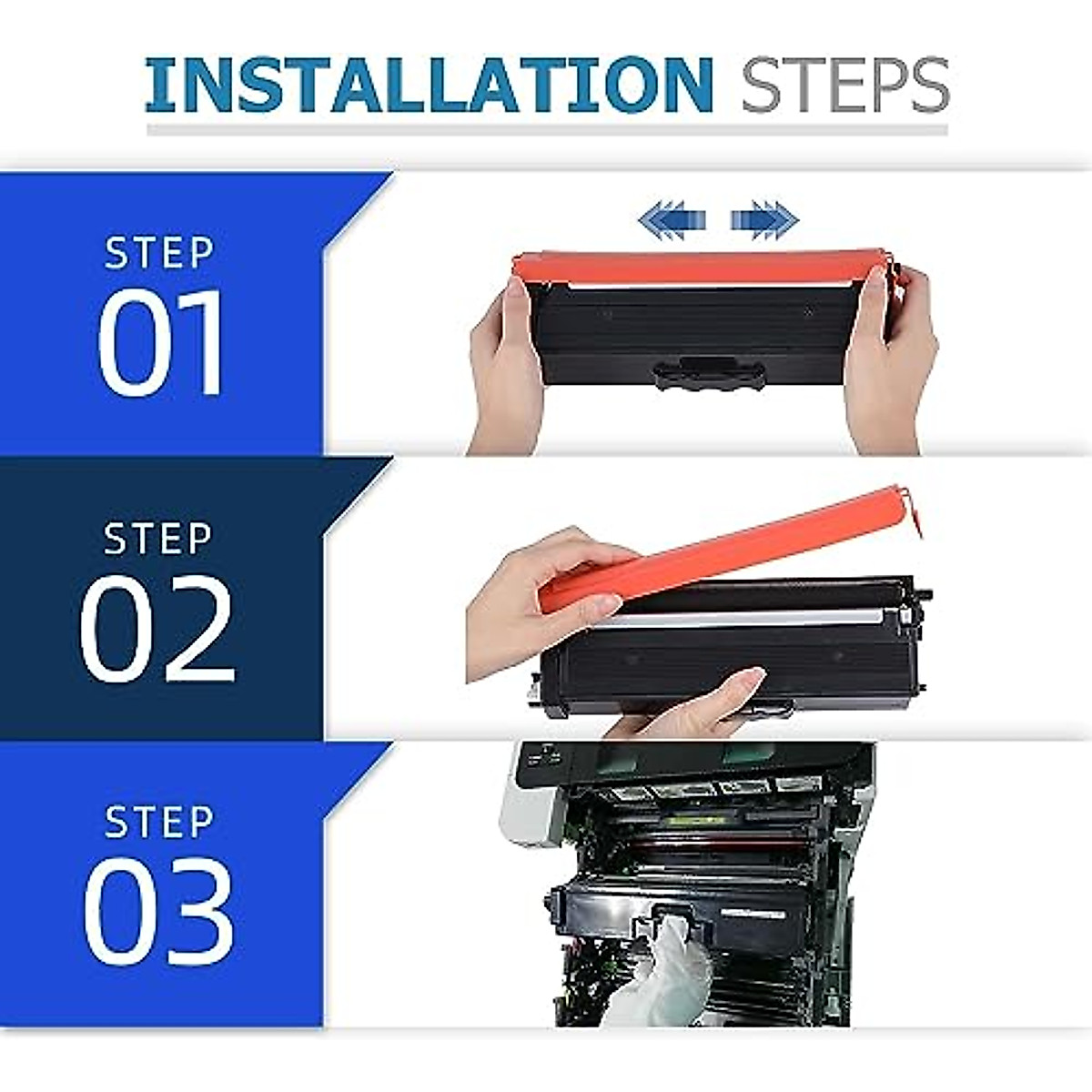 INSTALLATION STEPS

STEP
01

STEP
02

STEP
03