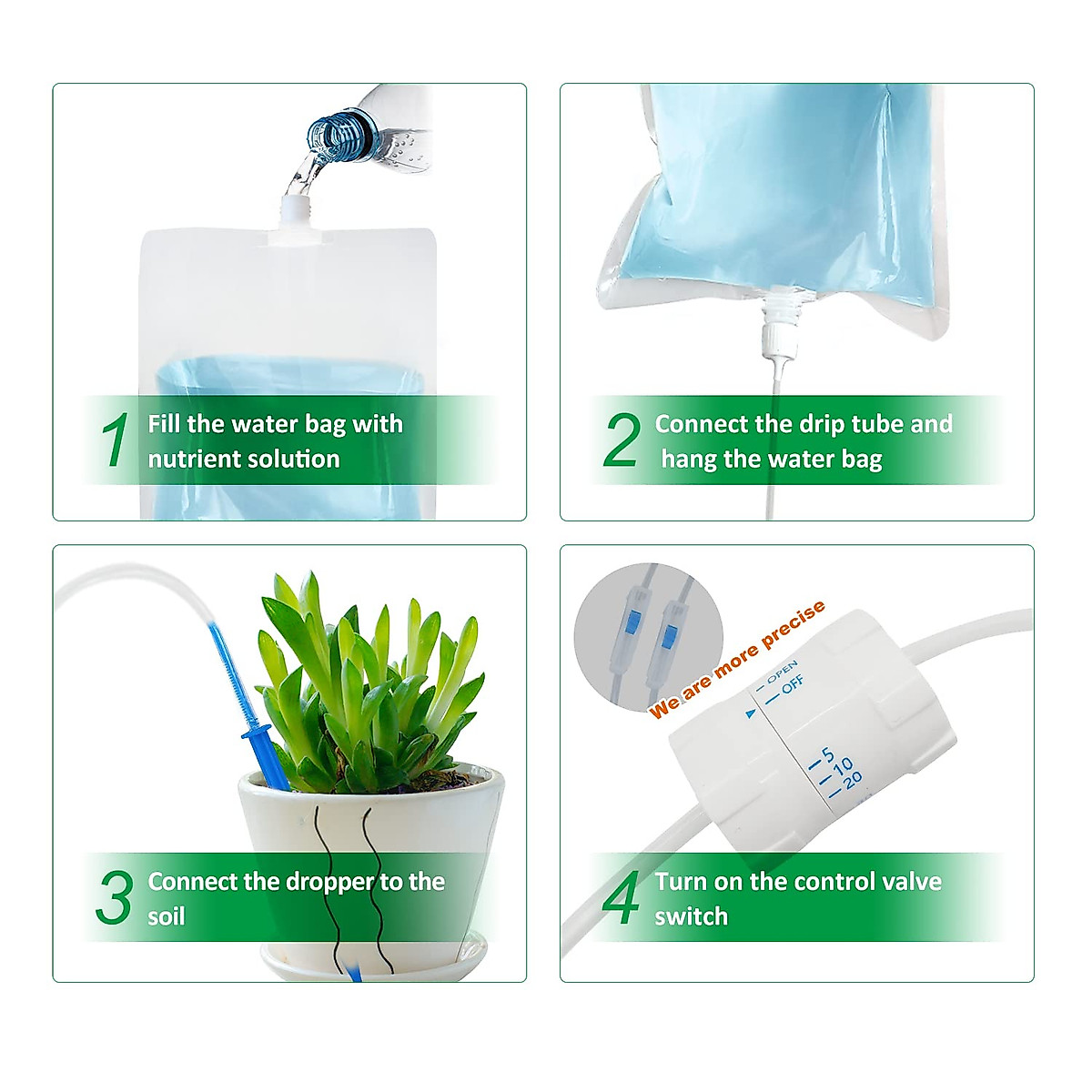 1 Fill the water bag with nutrient solution

2 Connect the drip tube and hang the water bag

3 Connect the dropper to the soil

We are more precise

OPEN
OFF
5
10
20

4 Turn on the control valve switch