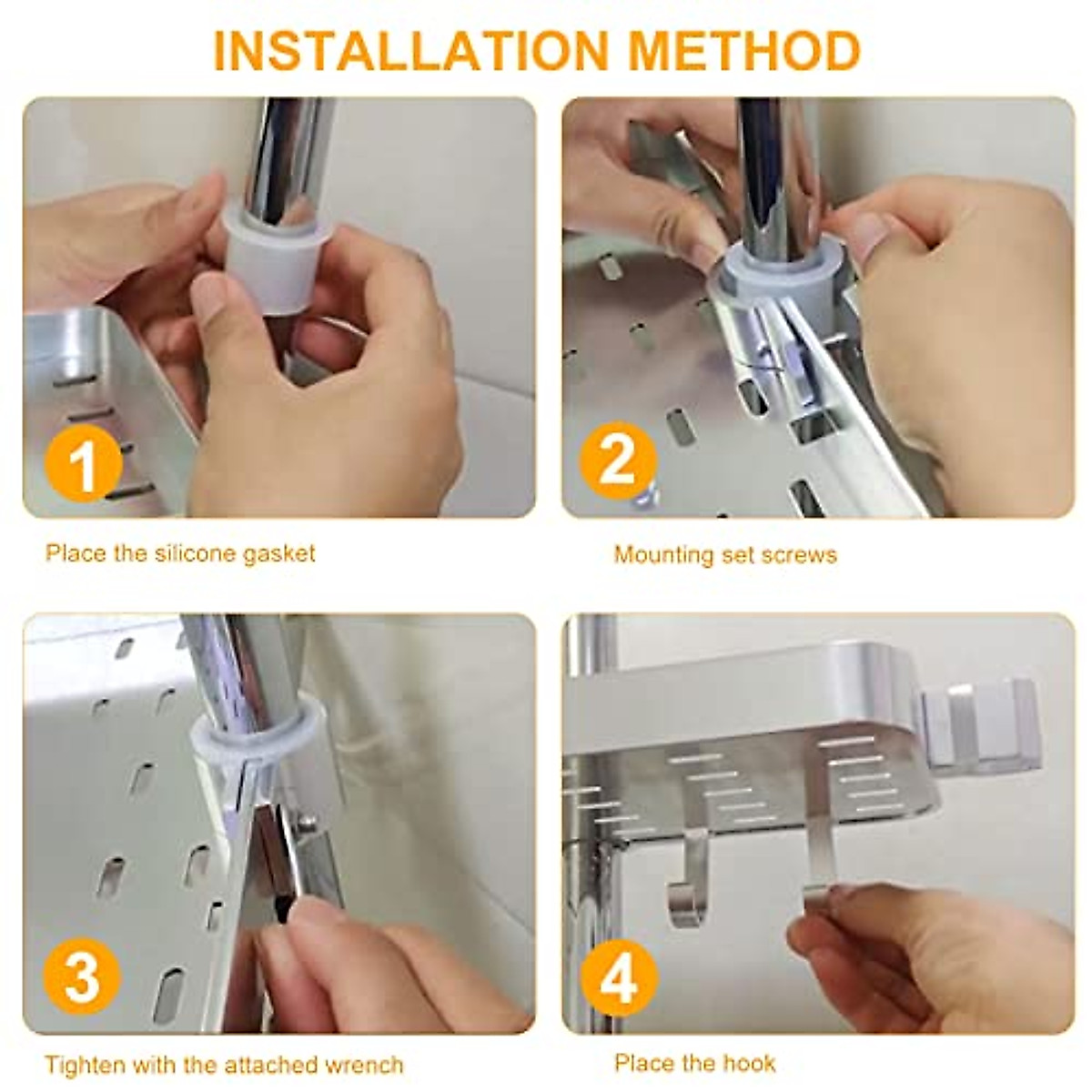 INSTALLATION METHOD

1

Place the silicone gasket

2

Mounting set screws

3

Tighten with the attached wrench

4

Place the hook