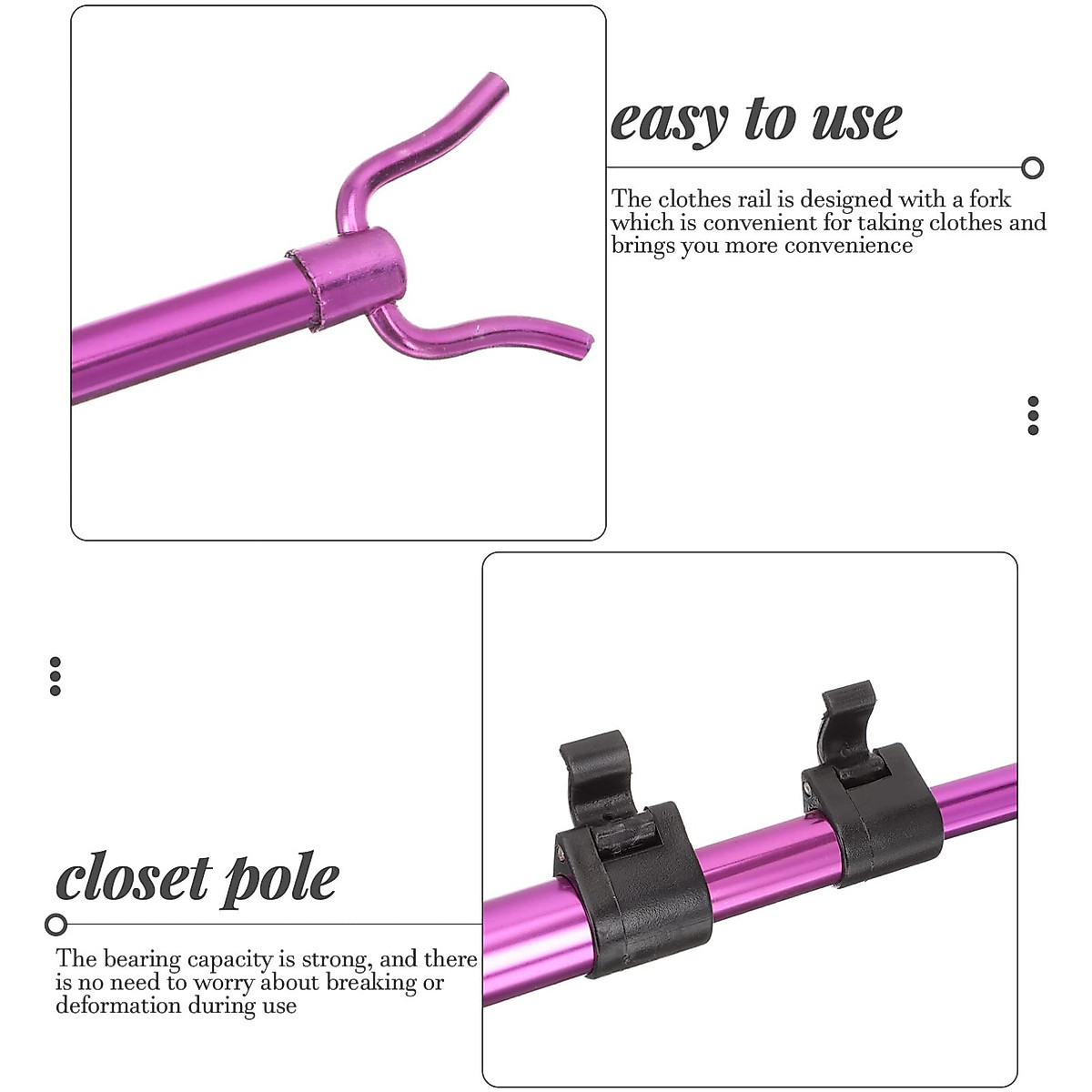 easy to use

The clothes rail is designed with a fork which is convenient for taking clothes and brings you more convenience

closet pole

The bearing capacity is strong, and there is no need to worry about breaking or deformation during use