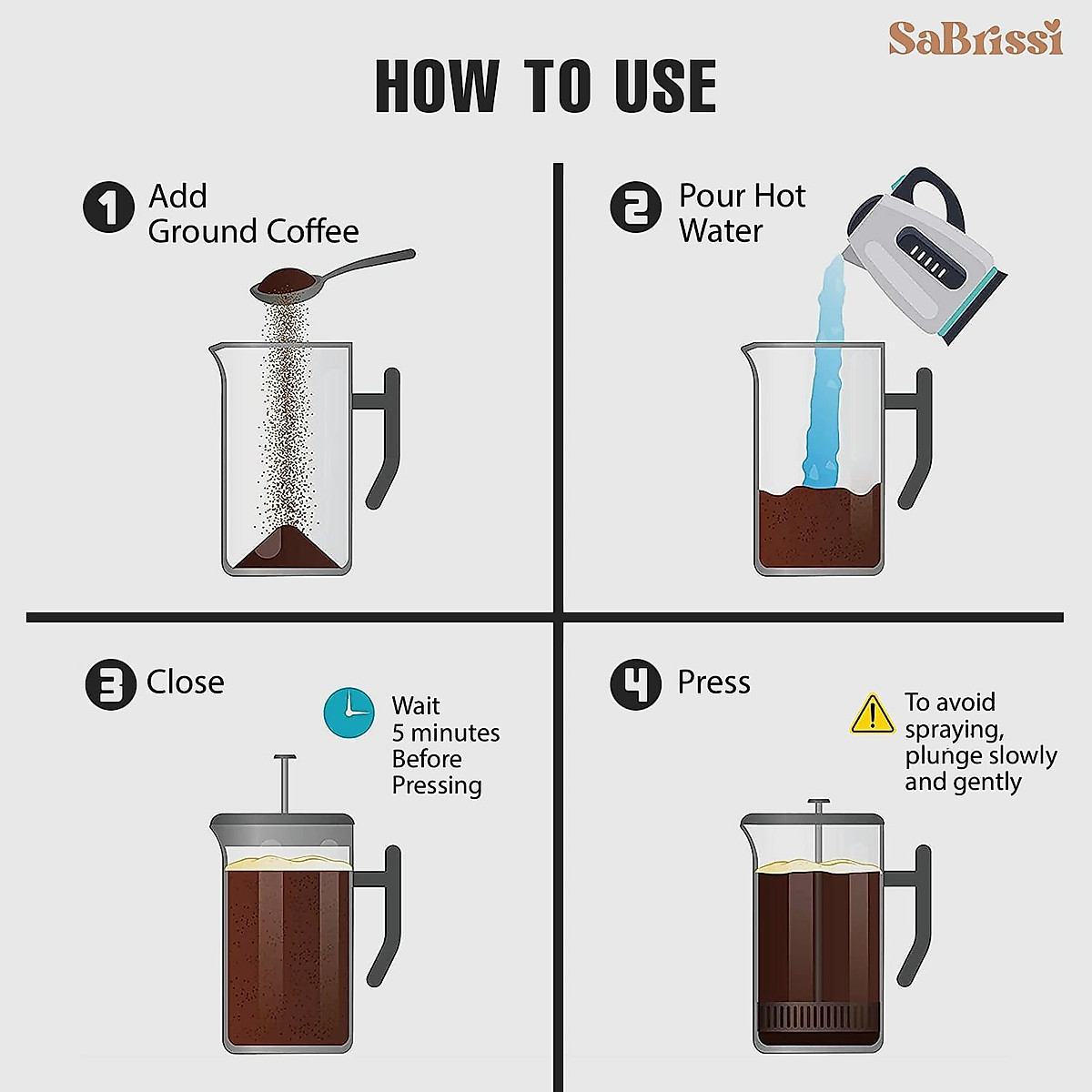 SaBrissi

HOW TO USE

1 Add Ground Coffee

2 Pour Hot Water

3 Close

Wait 5 minutes Before Pressing

4 Press

To avoid spraying, plunge slowly and gently