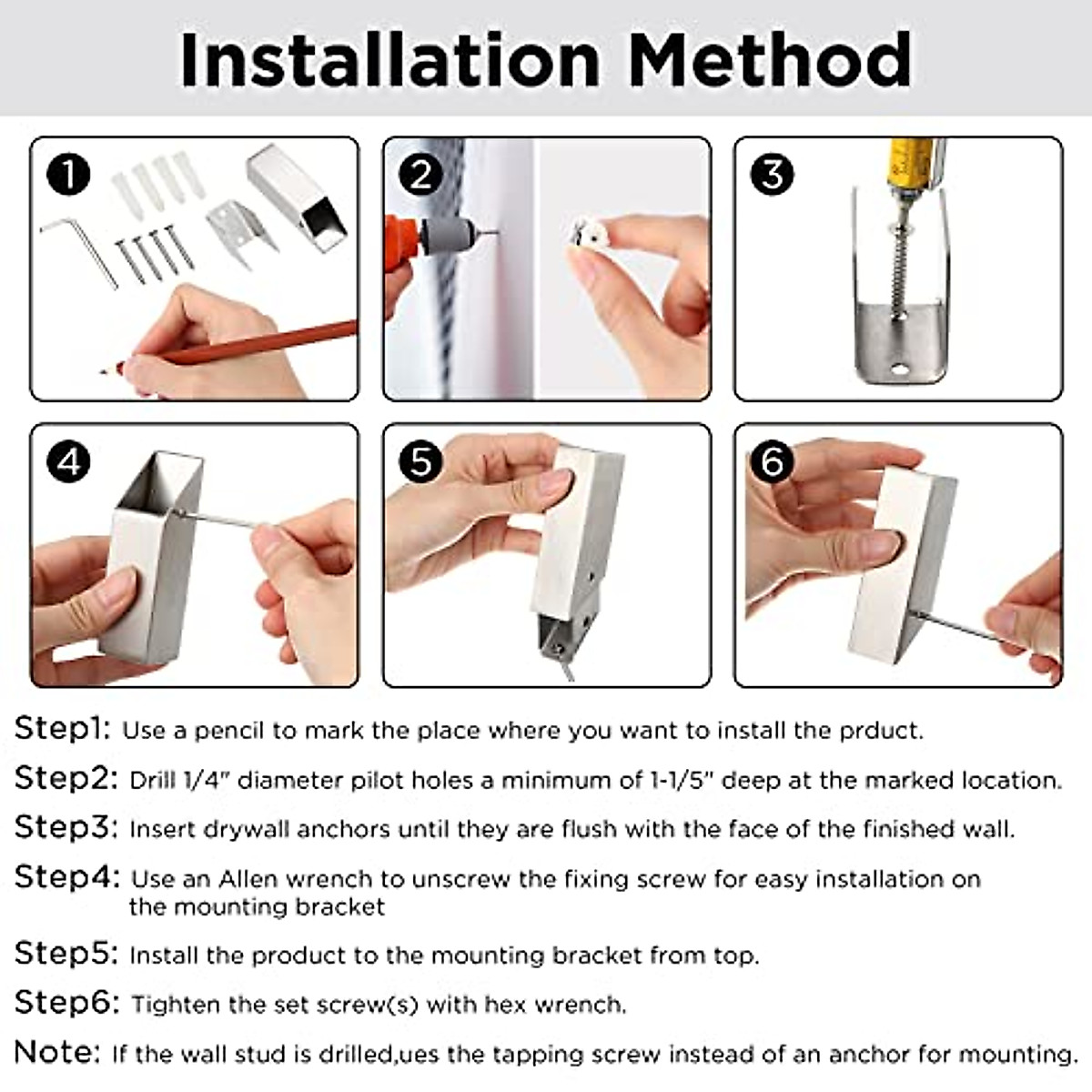 Installation Method

1

2

3

4

5

6

Step1: Use a pencil to mark the place where you want to install the prduct.

Step2: Drill 1/4" diameter pilot holes a minimum of 1-1/5" deep at the marked location.

Step3: Insert drywall anchors until they are flush with the face of the finished wall.

Step4: Use an Allen wrench to unscrew the fixing screw for easy installation on the mounting bracket

Step5: Install the product to the mounting bracket from top.

Step6: Tighten the set screw(s) with hex wrench.

Note: If the wall stud is drilled,ues the tapping screw instead of an anchor for mounting.