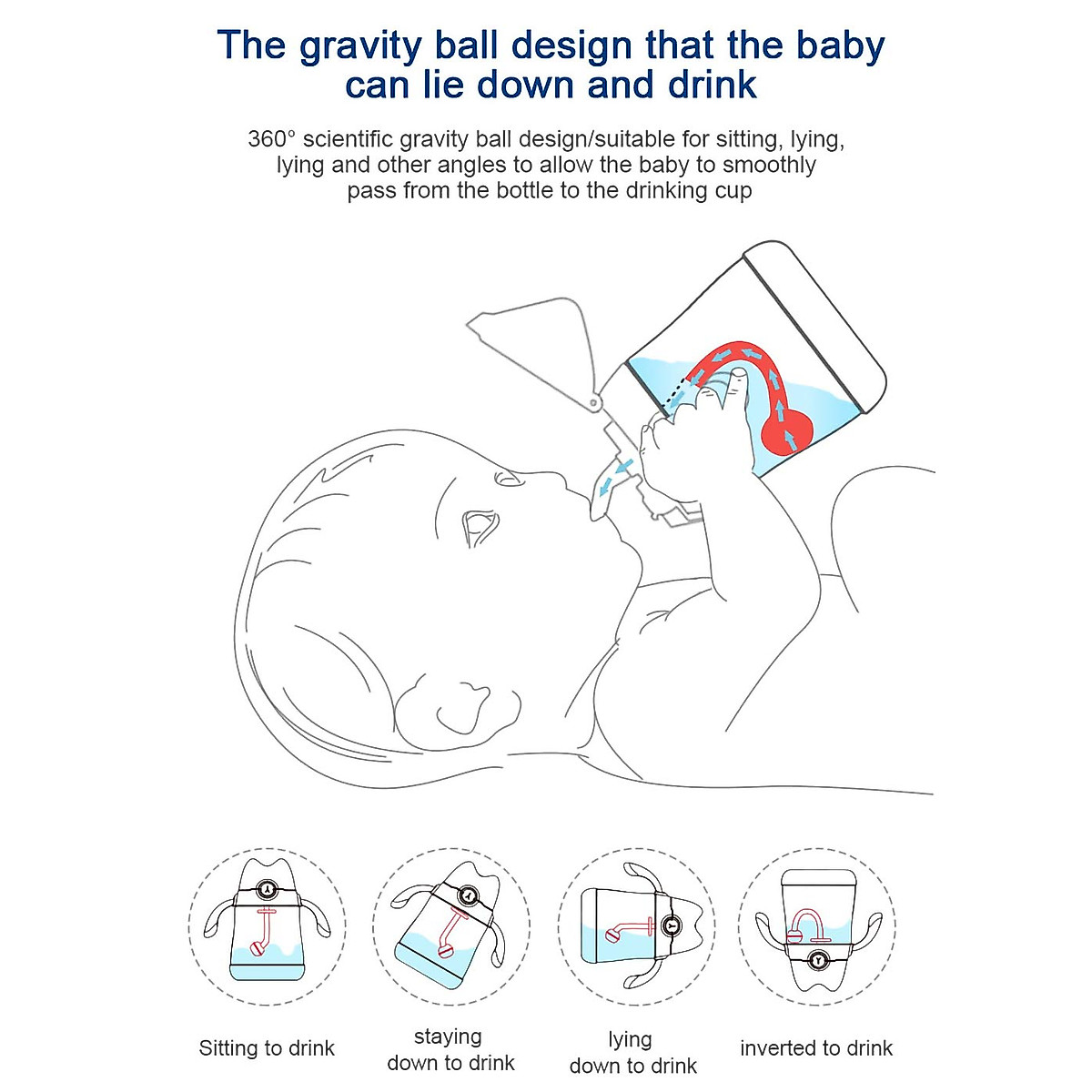 The gravity ball design that the baby can lie down and drink

360° scientific gravity ball design/suitable for sitting, lying, lying and other angles to allow the baby to smoothly pass from the bottle to the drinking cup

Sitting to drink

staying down to drink

lying down to drink

inverted to drink