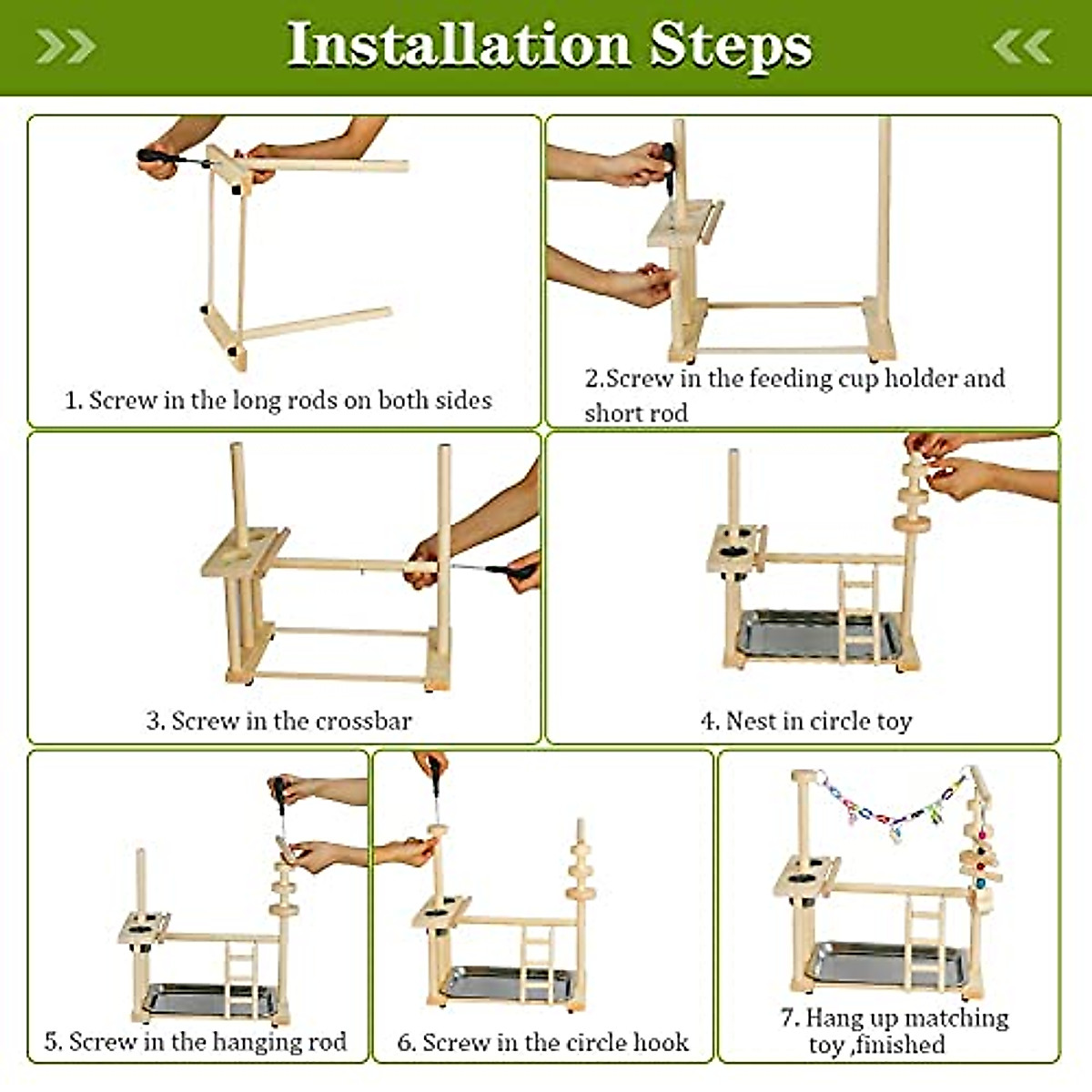 Installation Steps

1. Screw in the long rods on both sides

2.Screw in the feeding cup holder and short rod

3. Screw in the crossbar

4. Nest in circle toy

5. Screw in the hanging rod

6. Screw in the circle hook

7. Hang up matching toy ,finished