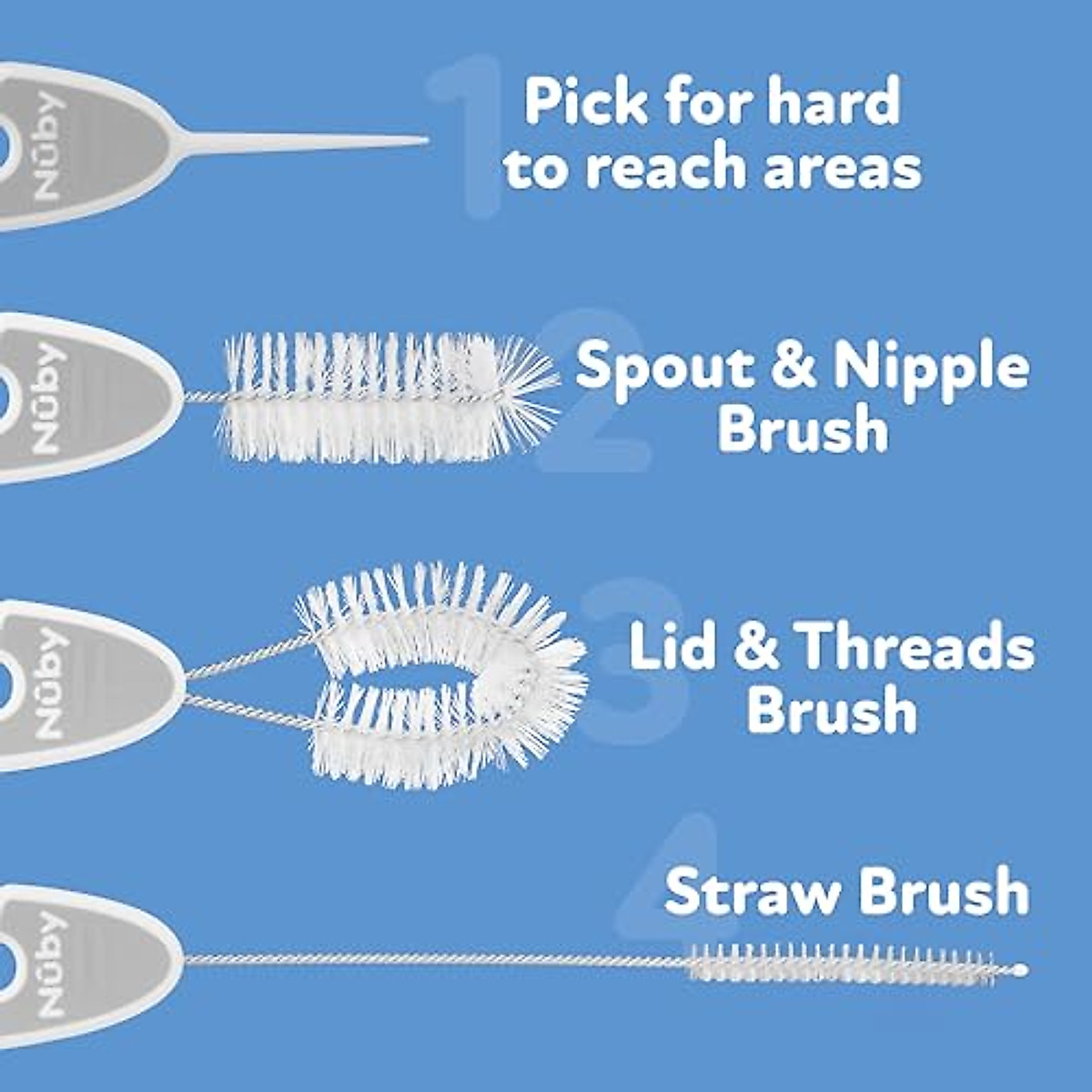 Nûby

1 Pick for hard to reach areas

Nûby

2 Spout & Nipple Brush

Nûby

3 Lid & Threads Brush

Nûby

4 Straw Brush