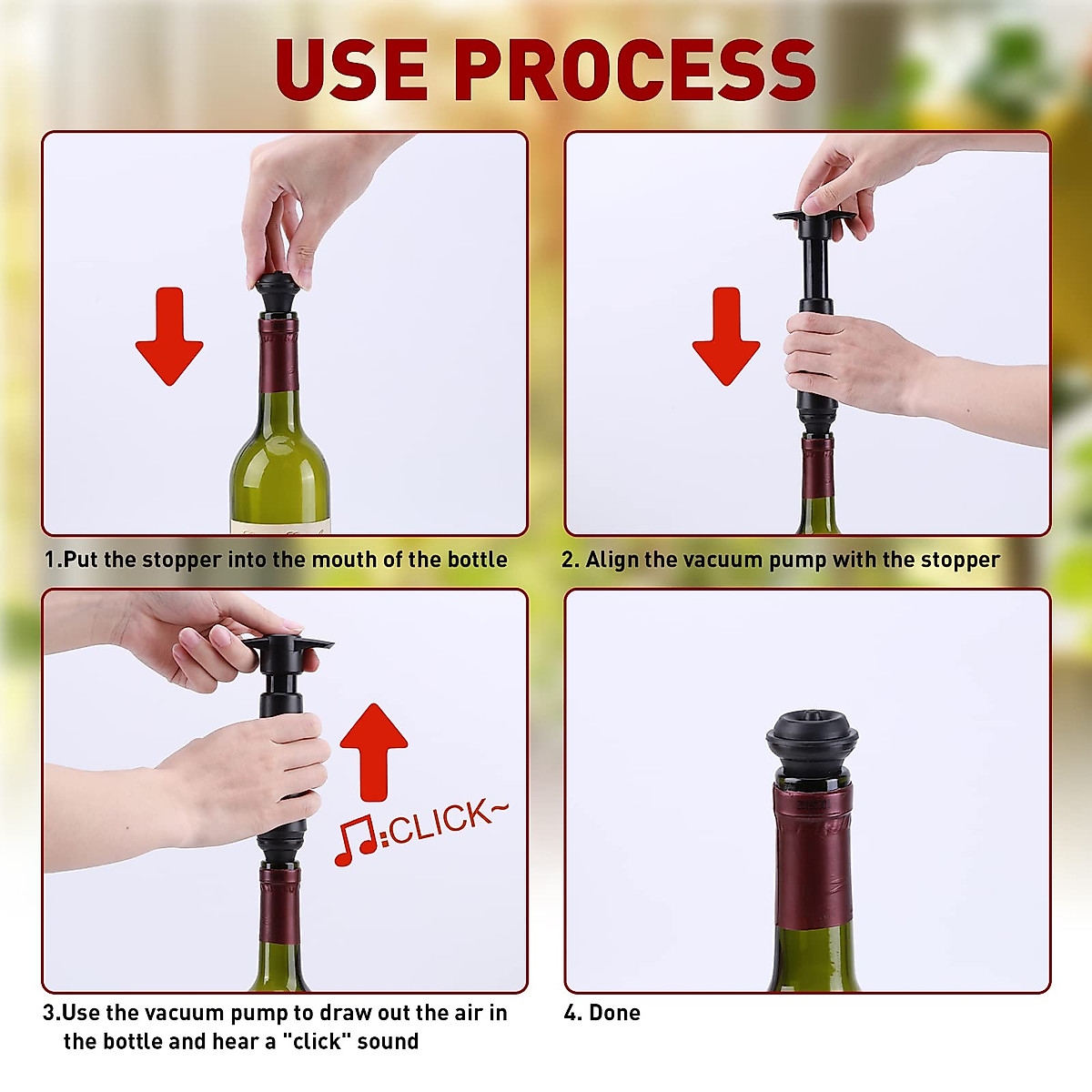 USE PROCESS

1.Put the stopper into the mouth of the bottle

2. Align the vacuum pump with the stopper

♫:CLICK~

3.Use the vacuum pump to draw out the air in the bottle and hear a "click" sound

4. Done