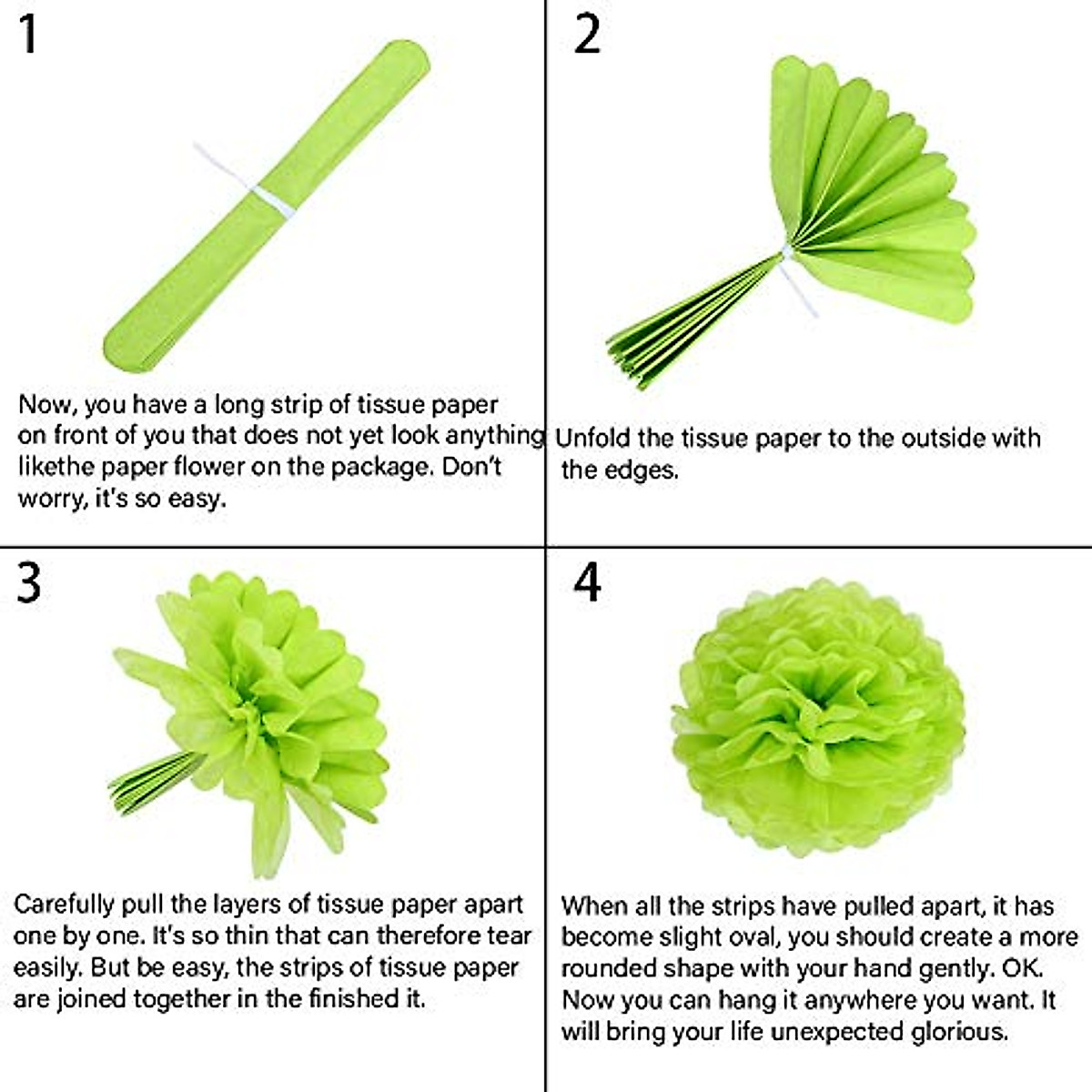 1

Now, you have a long strip of tissue paper on front of you that does not yet look anything likethe paper flower on the package. Don't worry, it's so easy.

2

Unfold the tissue paper to the outside with the edges.

3

Carefully pull the layers of tissue paper apart one by one. It's so thin that can therefore tear easily. But be easy, the strips of tissue paper are joined together in the finished it.

4

When all the strips have pulled apart, it has become slight oval, you should create a more rounded shape with your hand gently. OK. Now you can hang it anywhere you want. It will bring your life unexpected glorious.