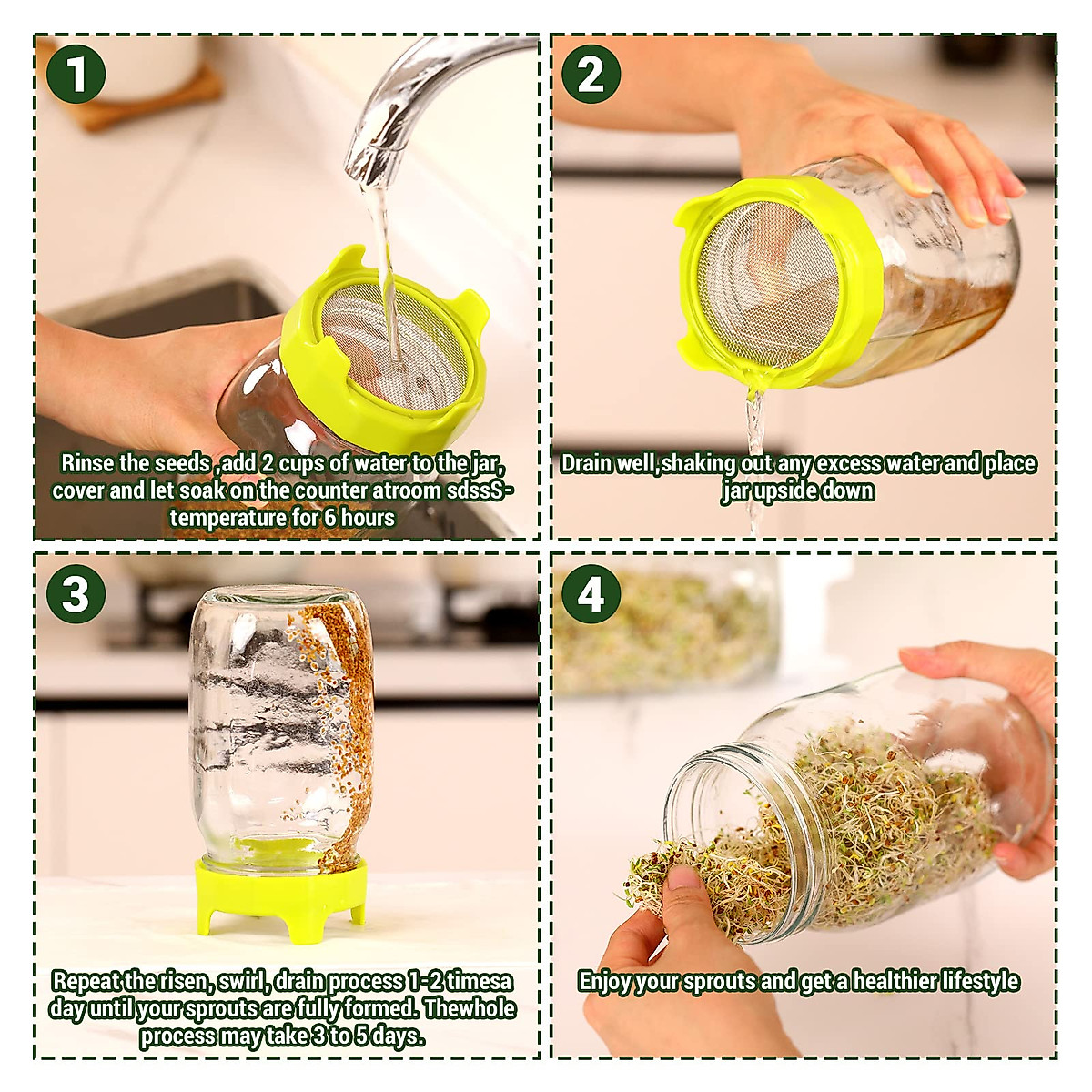 1

Rinse the seeds ,add 2 cups of water to the jar, cover and let soak on the counter atroom sdssS-temperature for 6 hours

2

Drain well,shaking out any excess water and place jar upside down

3

Repeat the risen, swirl, drain process 1-2 timesa day until your sprouts are fully formed. Thewhole process may take 3 to 5 days.

4

Enjoy your sprouts and get a healthier lifestyle