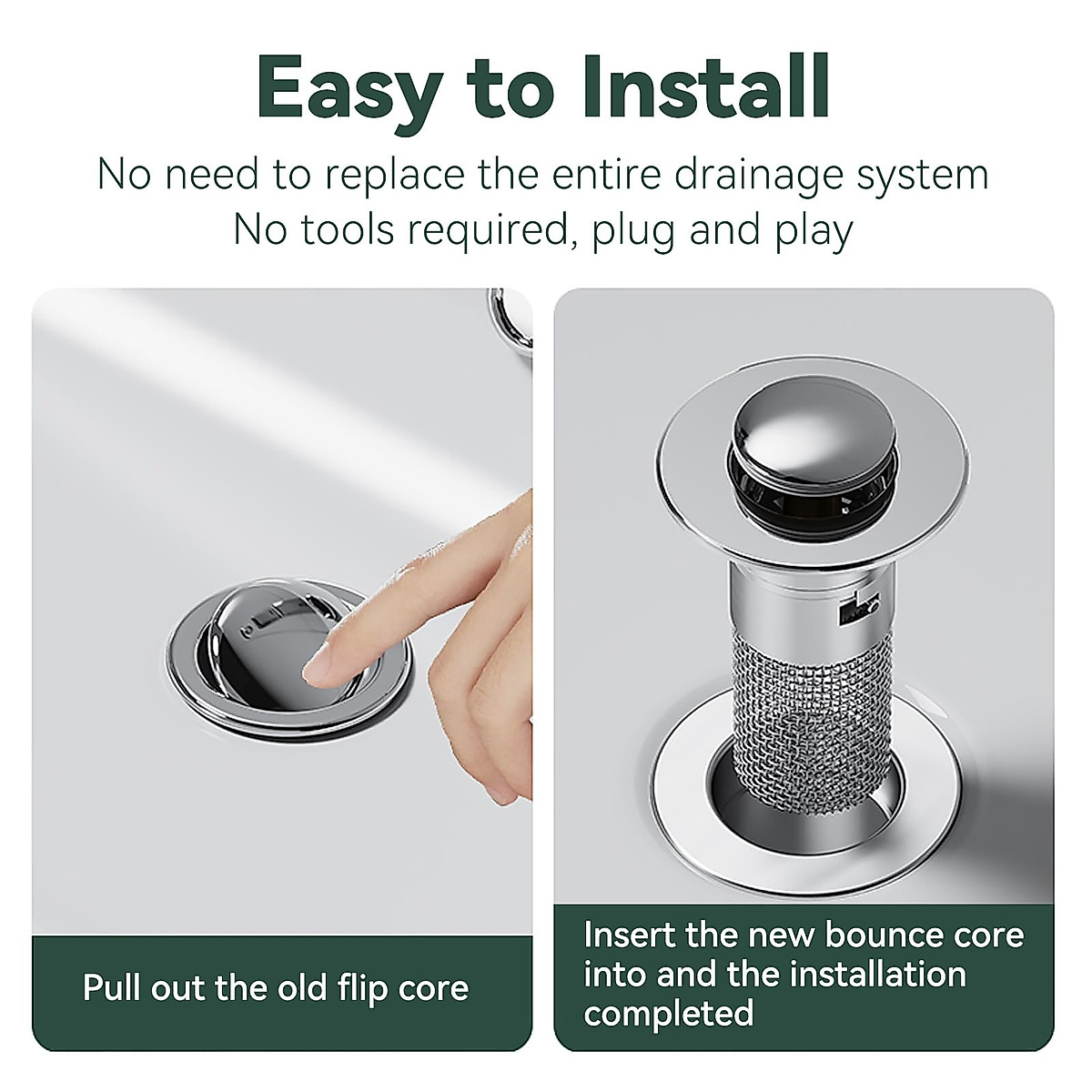 Easy to Install

No need to replace the entire drainage system
No tools required, plug and play

Pull out the old flip core

Insert the new bounce core into and the installation completed