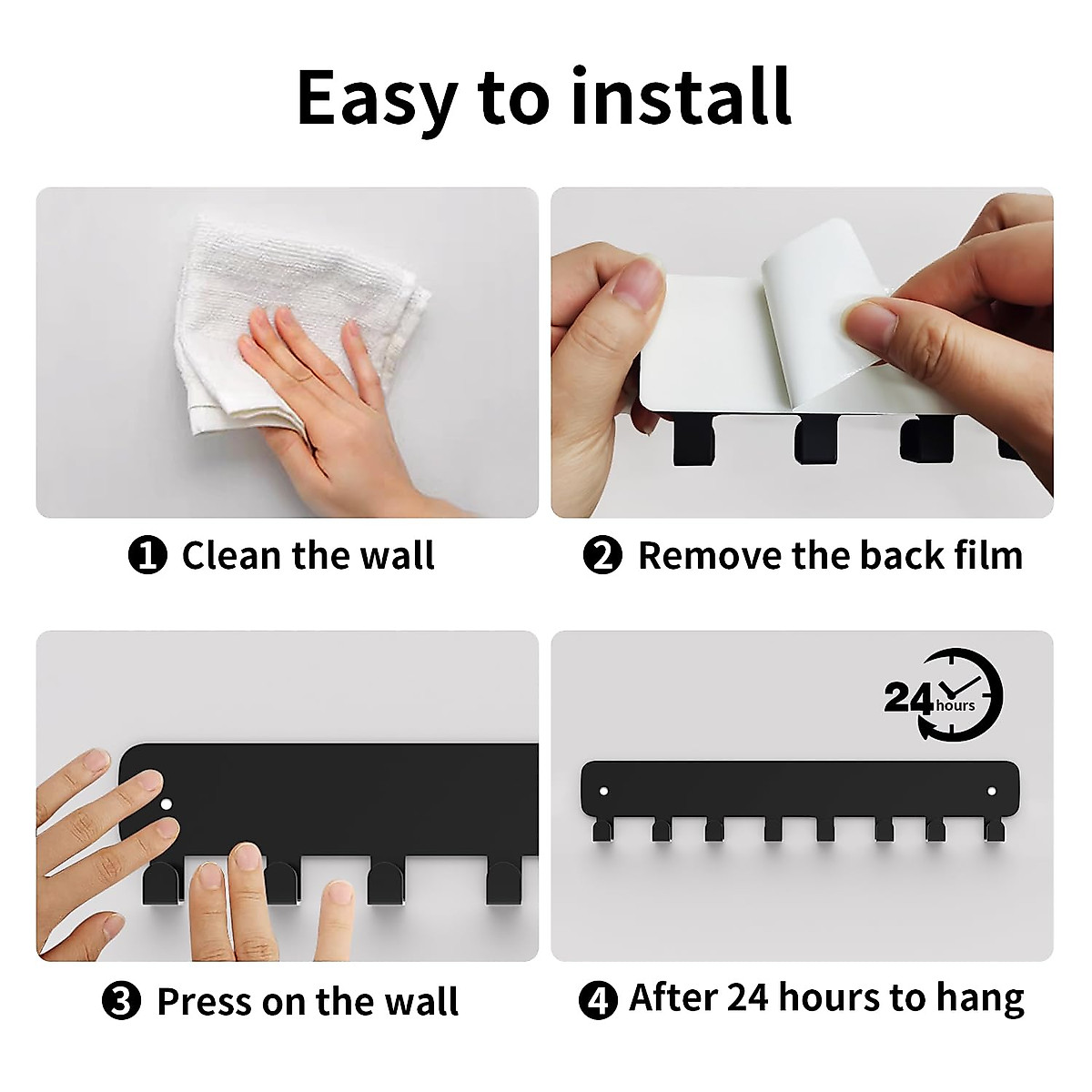 Easy to install

❶ Clean the wall

❷ Remove the back film

24 hours

❸ Press on the wall

❹ After 24 hours to hang