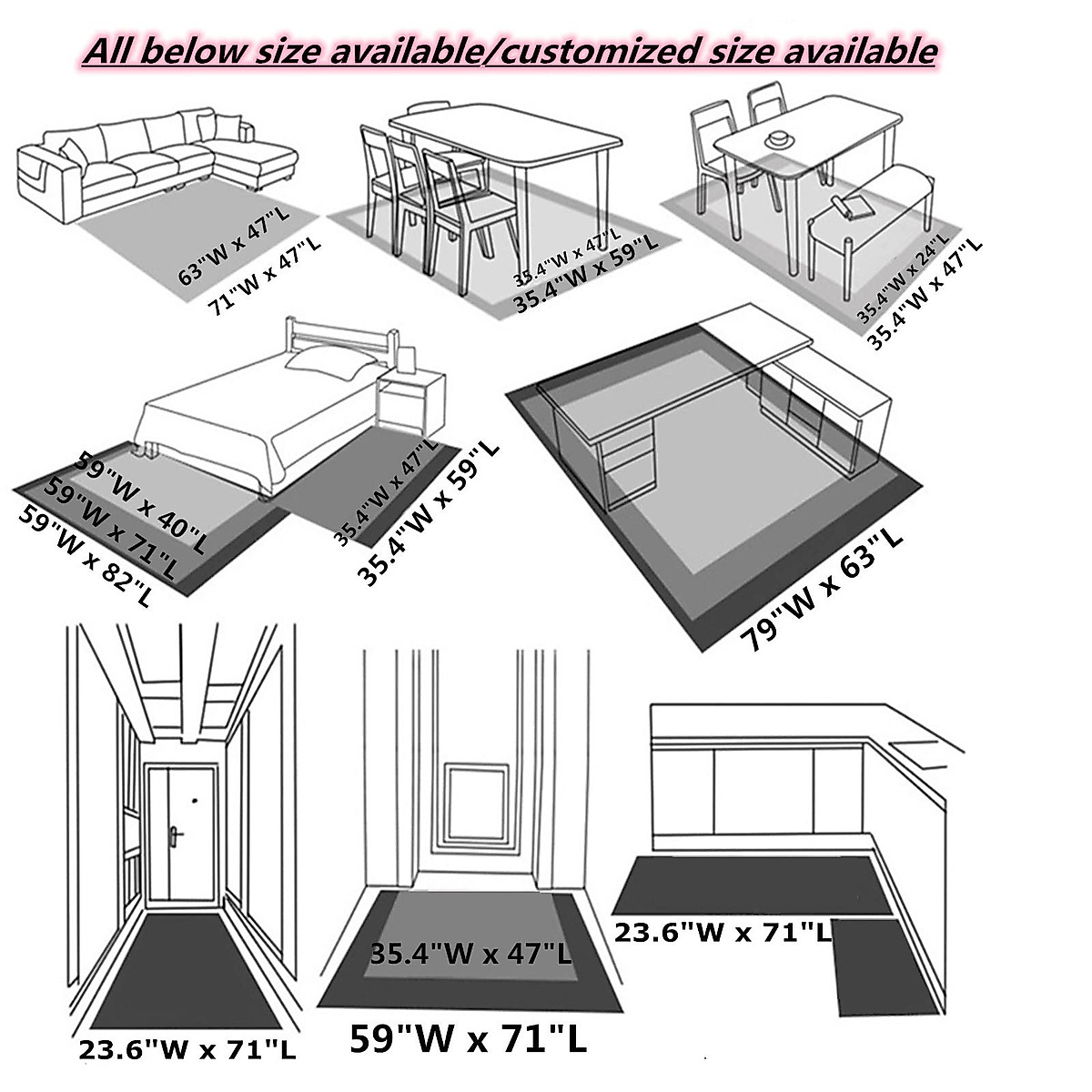 All below size available/customized size available

63"W x 47"L
71"W x 47"L

35.4"W x 47"L
35.4"W x 59"L

35.4"W x 24"L
35.4"W x 47"L

59"W x 40"L
59"W x 71"L
59"W x 82"L

35.4"W x 47"L
35.4"W x 59"L

79"W x 63"L

23.6"W x 71"L

35.4"W x 47"L
59"W x 71"L

23.6"W x 71"L