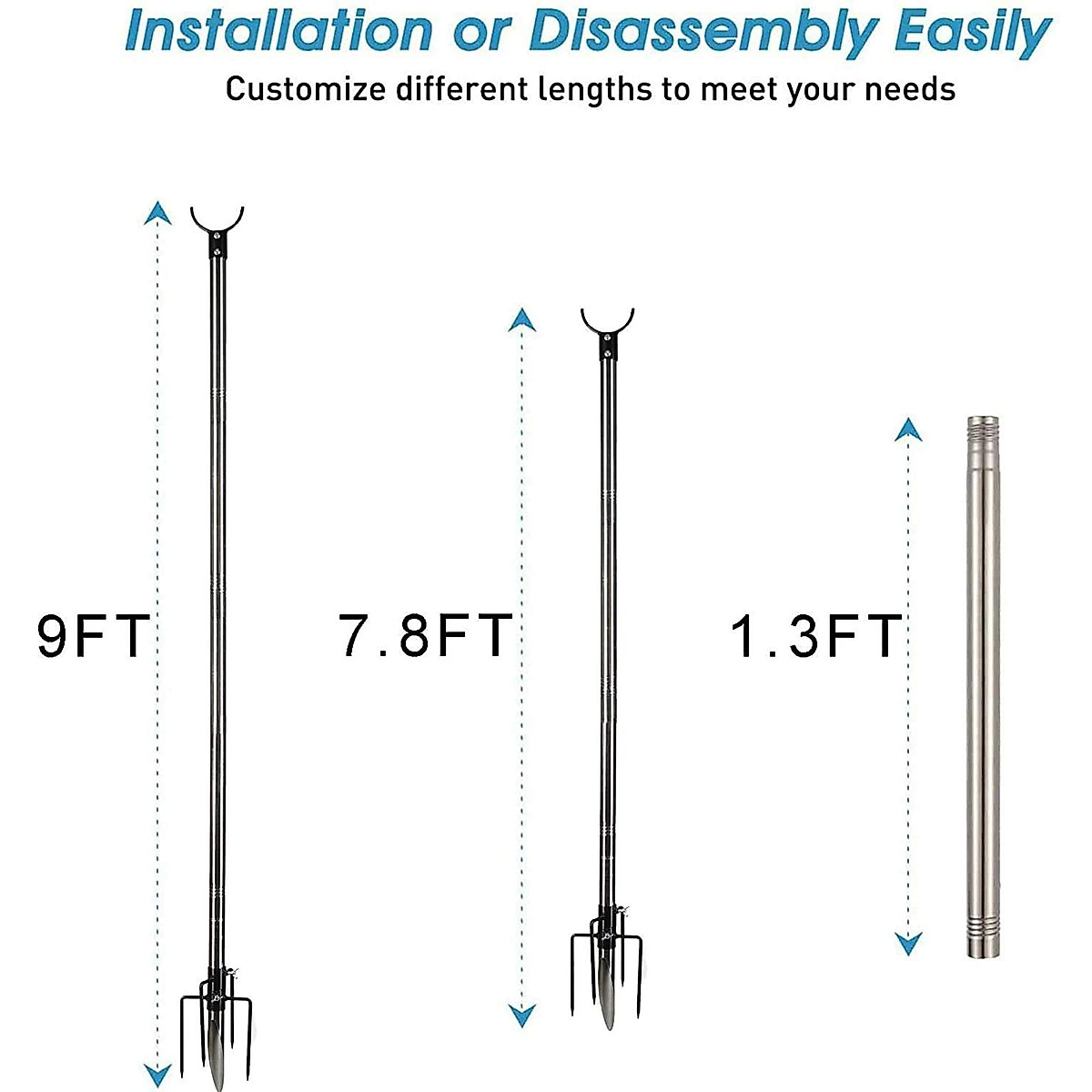 Installation or Disassembly Easily

Customize different lengths to meet your needs

9FT

7.8FT

1.3FT