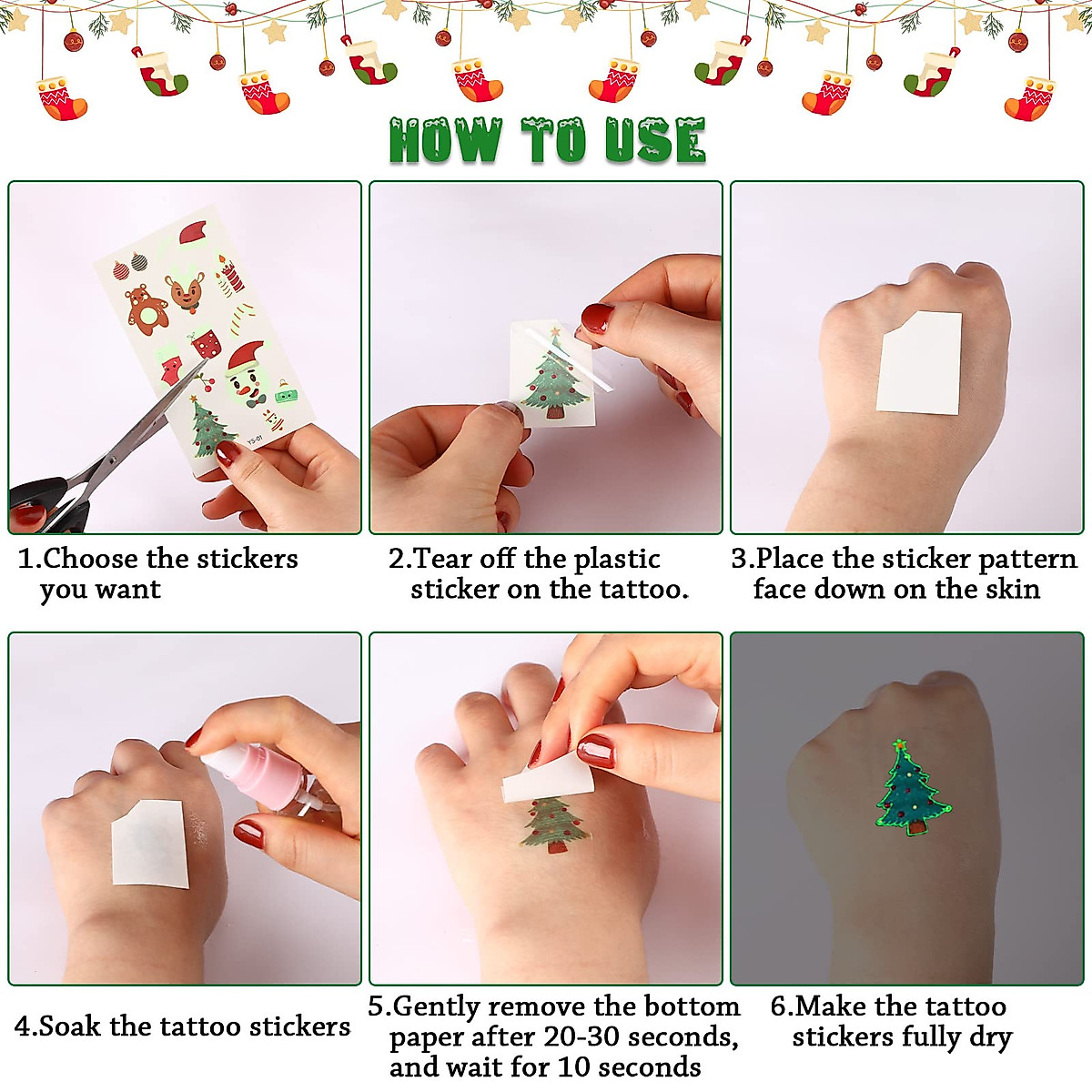 HOW TO USE

YS-01

1.Choose the stickers you want

2.Tear off the plastic sticker on the tattoo.

3.Place the sticker pattern face down on the skin

4.Soak the tattoo stickers

5.Gently remove the bottom paper after 20-30 seconds, and wait for 10 seconds

6.Make the tattoo stickers fully dry