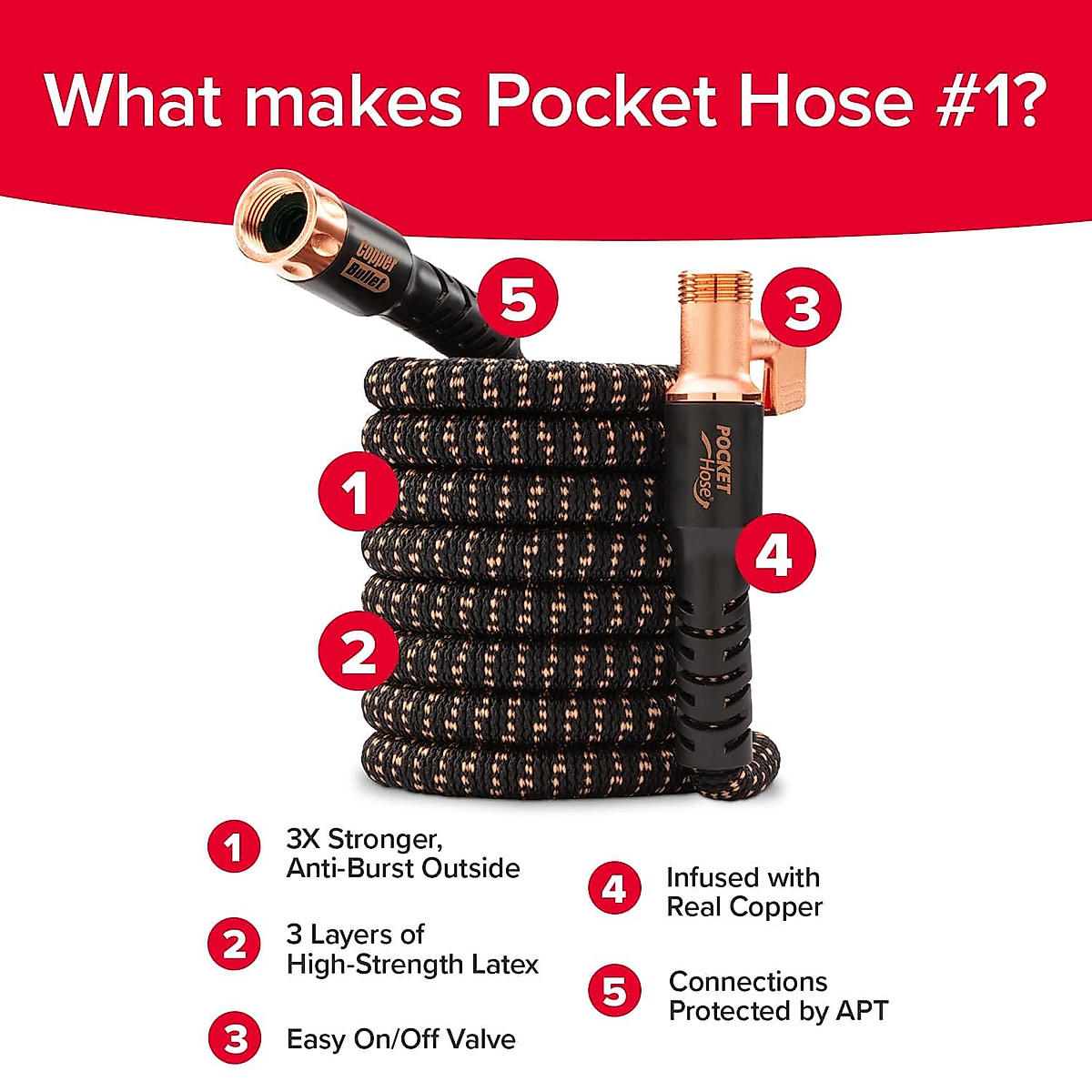 What makes Pocket Hose #1?

Copper Bullet

5

3

POCKET Hose

1

4

2

1 3X Stronger, Anti-Burst Outside

2 3 Layers of High-Strength Latex

3 Easy On/Off Valve

4 Infused with Real Copper

5 Connections Protected by APT