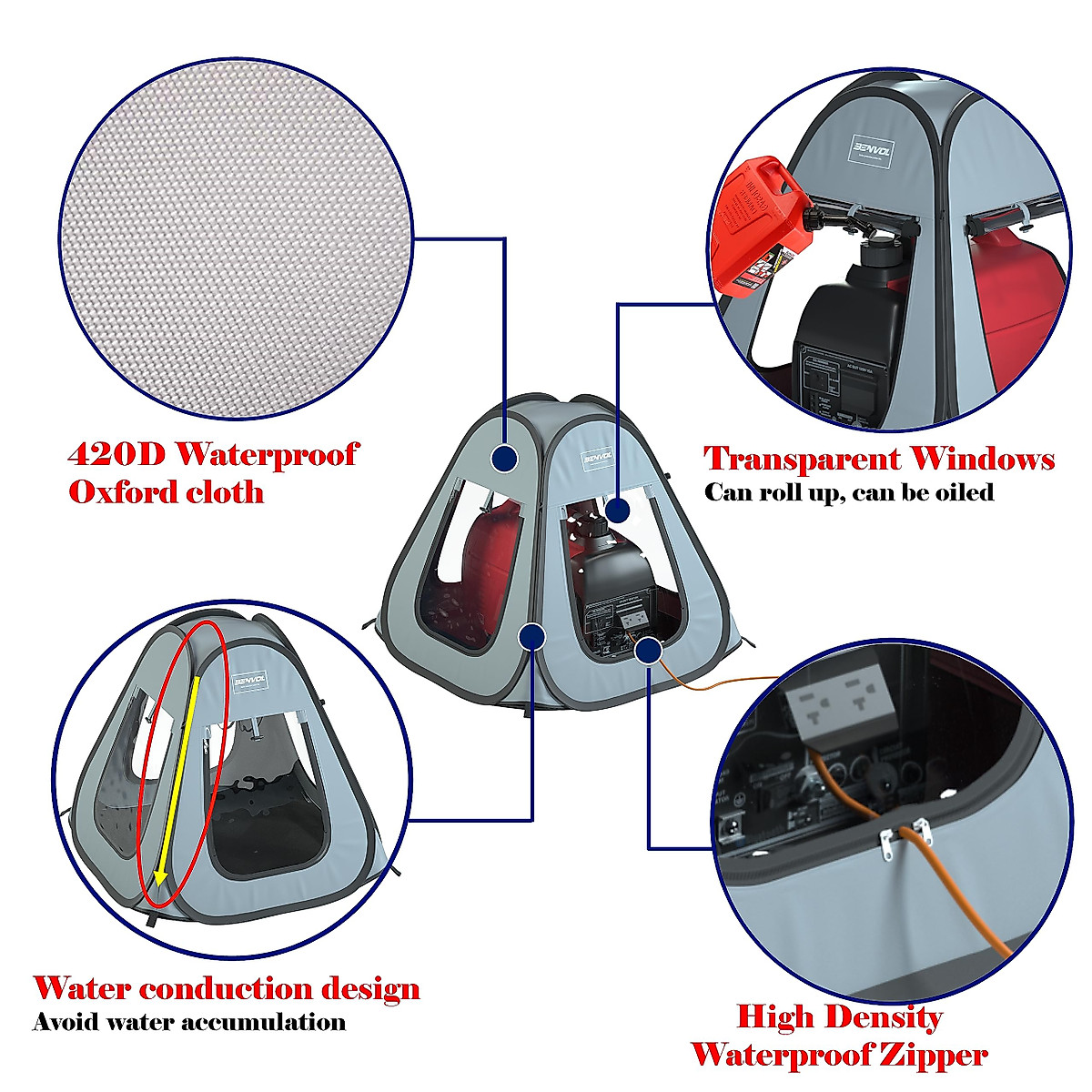 420D Waterproof Oxford cloth

BENVOL

Transparent Windows
Can roll up, can be oiled

BENVOL

BENVOL

Water conduction design
Avoid water accumulation

High Density Waterproof Zipper