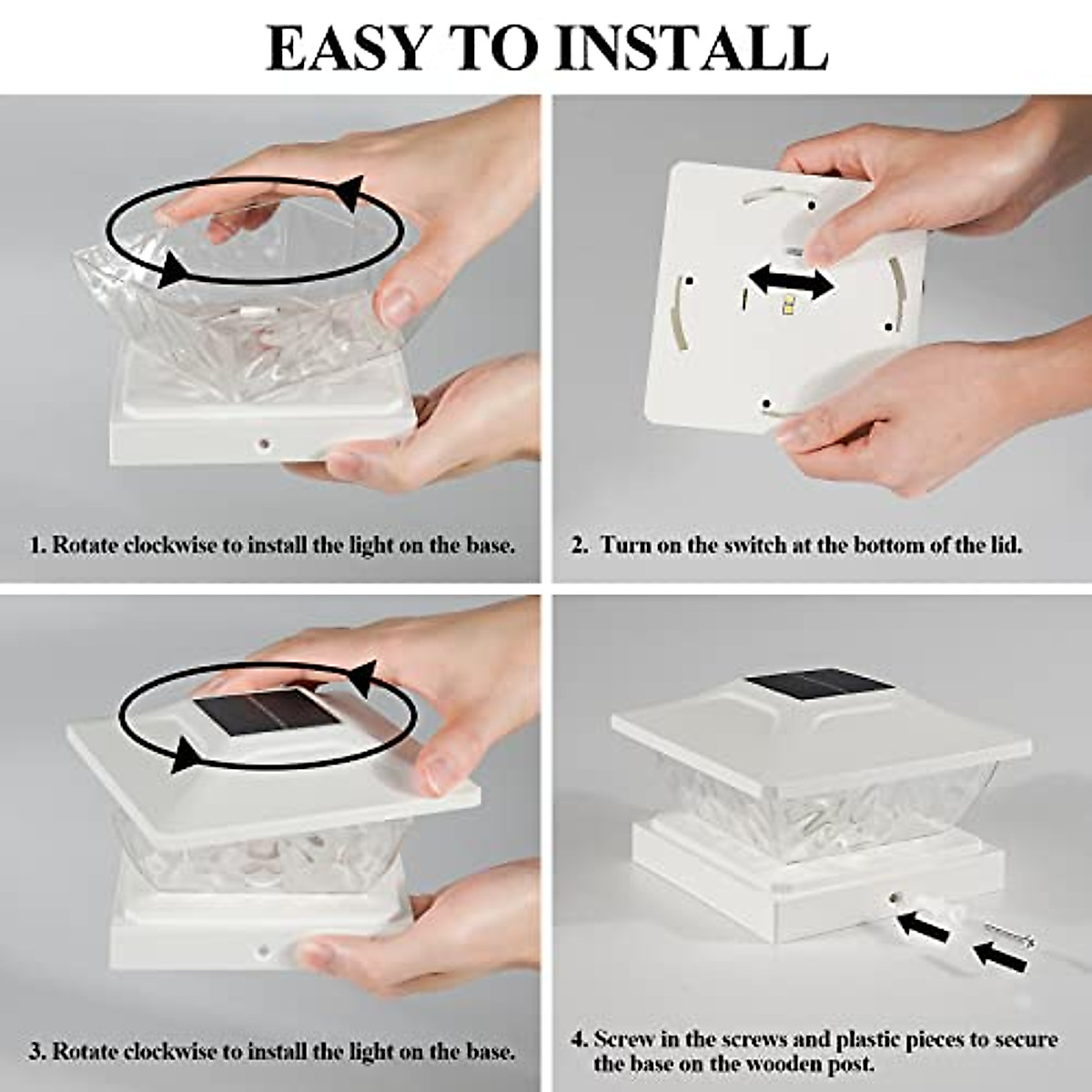 EASY TO INSTALL

1. Rotate clockwise to install the light on the base.

2. Turn on the switch at the bottom of the lid.

3. Rotate clockwise to install the light on the base.

4. Screw in the screws and plastic pieces to secure the base on the wooden post.