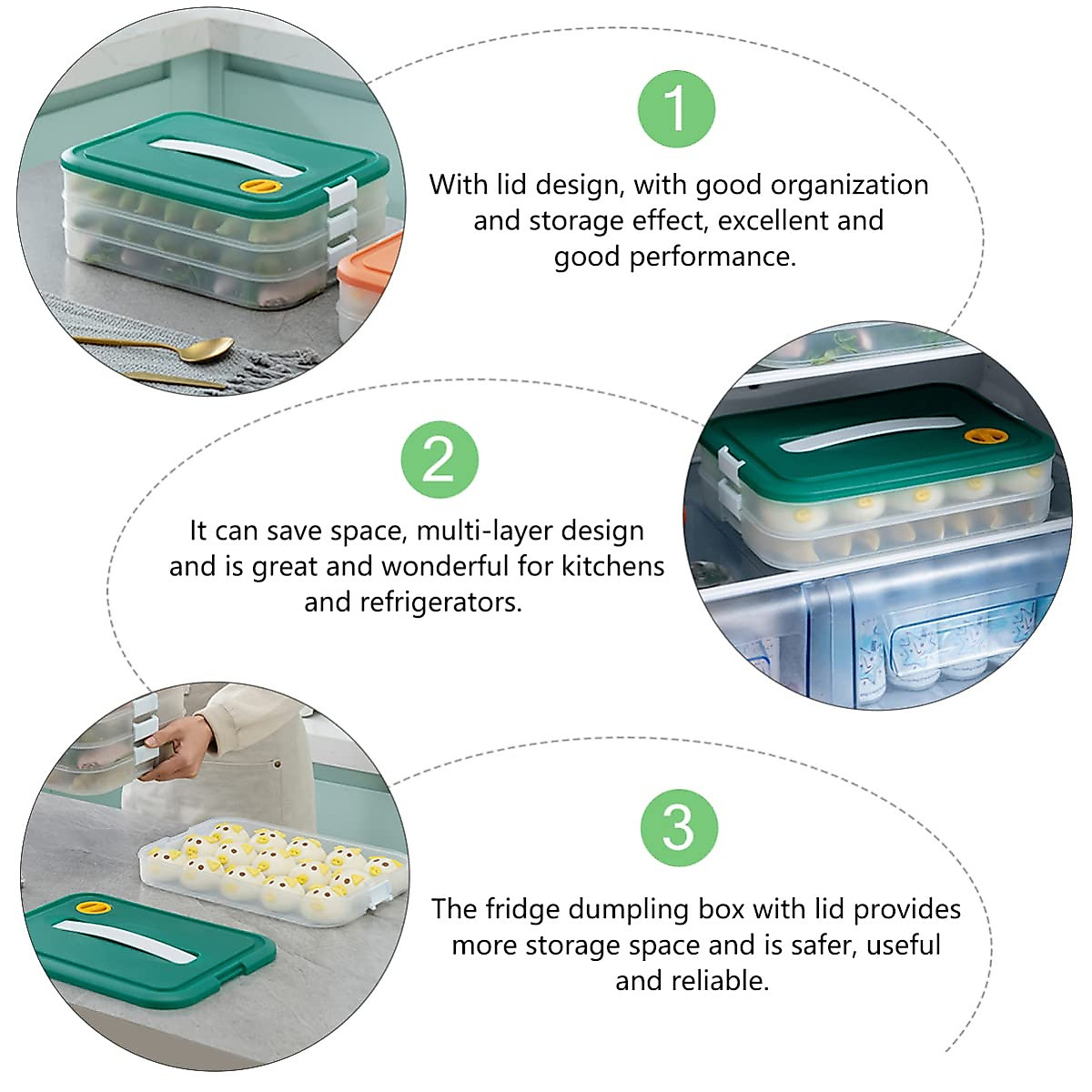 1

With lid design, with good organization and storage effect, excellent and good performance.

2

It can save space, multi-layer design and is great and wonderful for kitchens and refrigerators.

3

The fridge dumpling box with lid provides more storage space and is safer, useful and reliable.