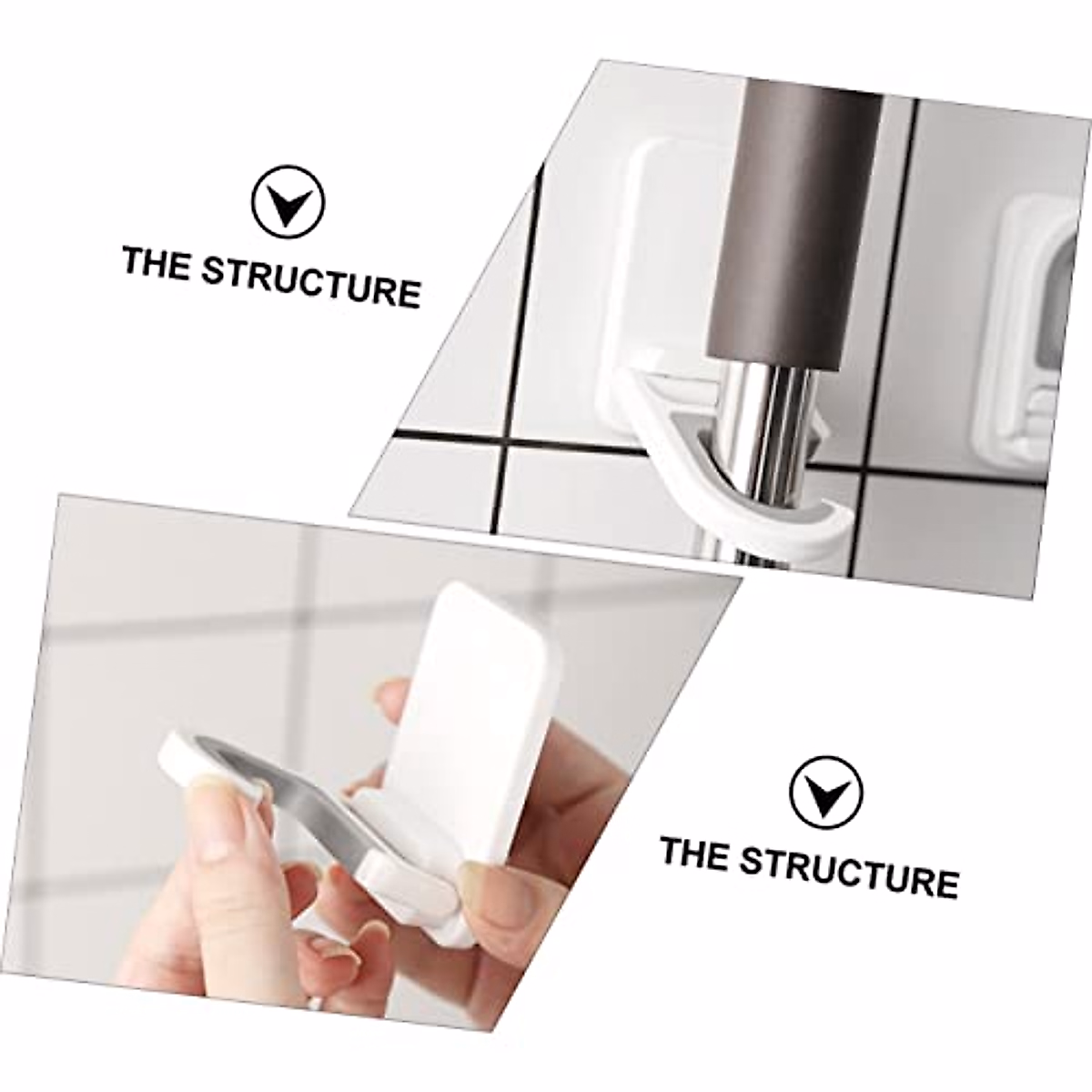 THE STRUCTURE

THE STRUCTURE