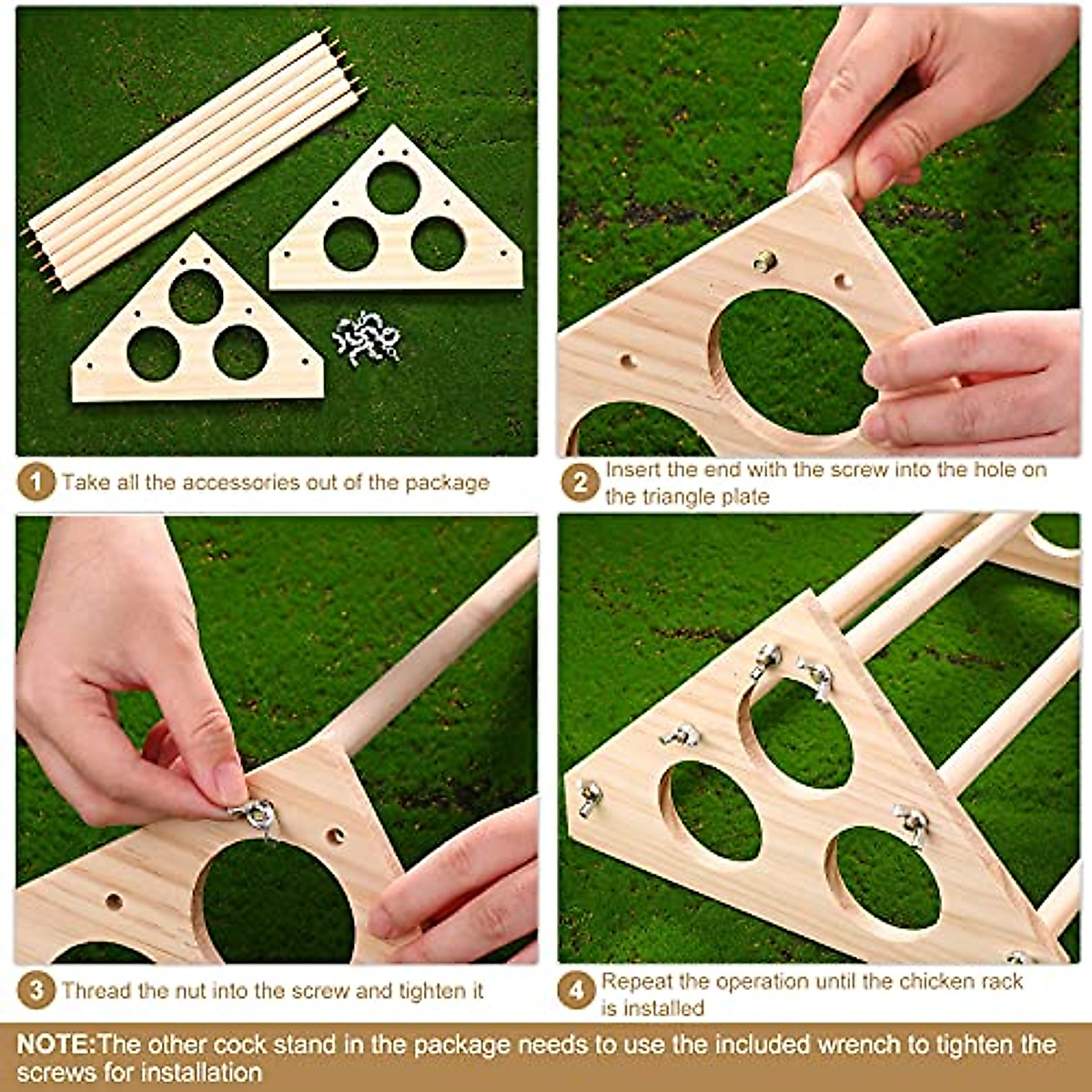 1 Take all the accessories out of the package

2 Insert the end with the screw into the hole on the triangle plate

3 Thread the nut into the screw and tighten it

4 Repeat the operation until the chicken rack is installed

NOTE:The other cock stand in the package needs to use the included wrench to tighten the screws for installation