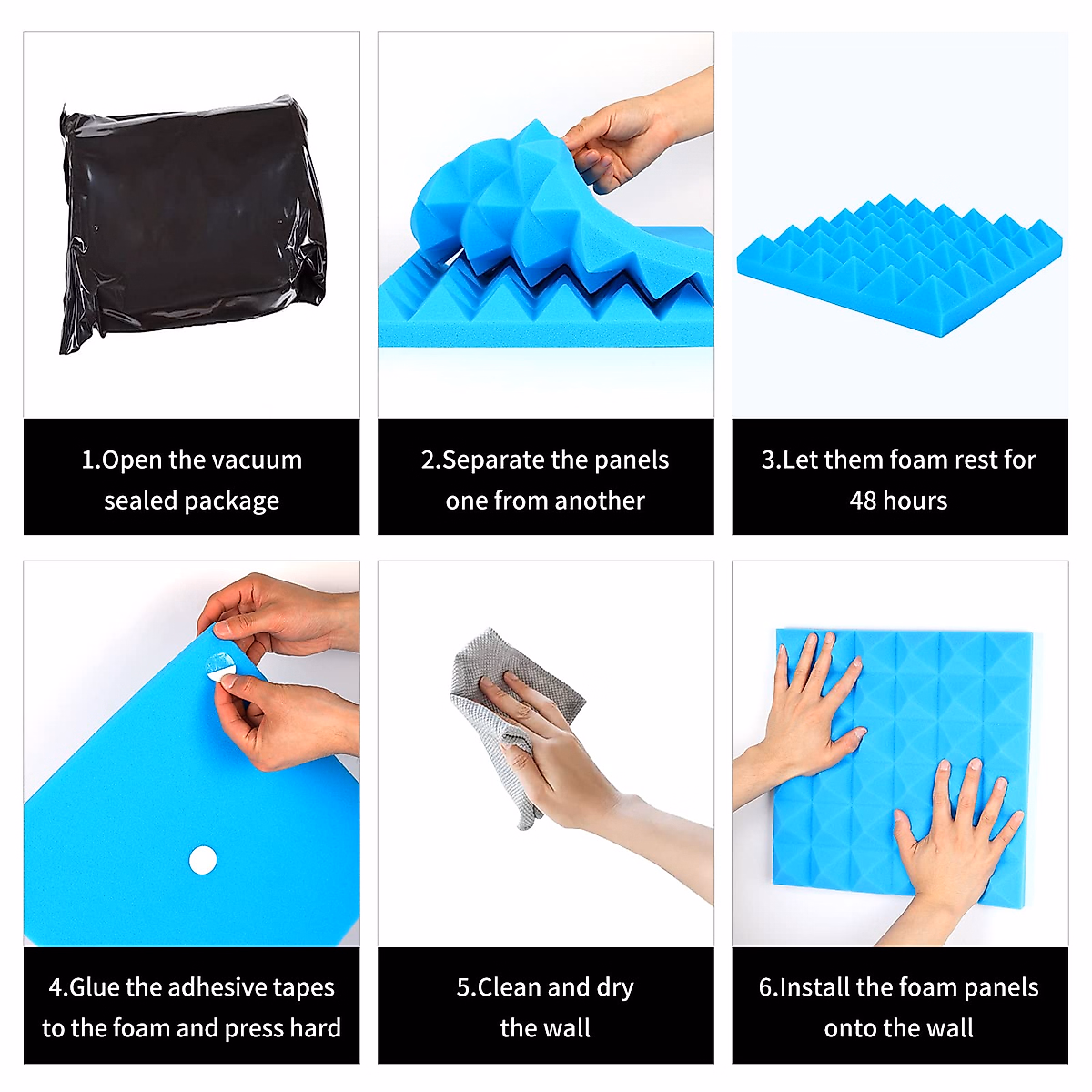 1.Open the vacuum sealed package

2.Separate the panels one from another

3.Let them foam rest for 48 hours

4.Glue the adhesive tapes to the foam and press hard

5.Clean and dry the wall

6.Install the foam panels onto the wall