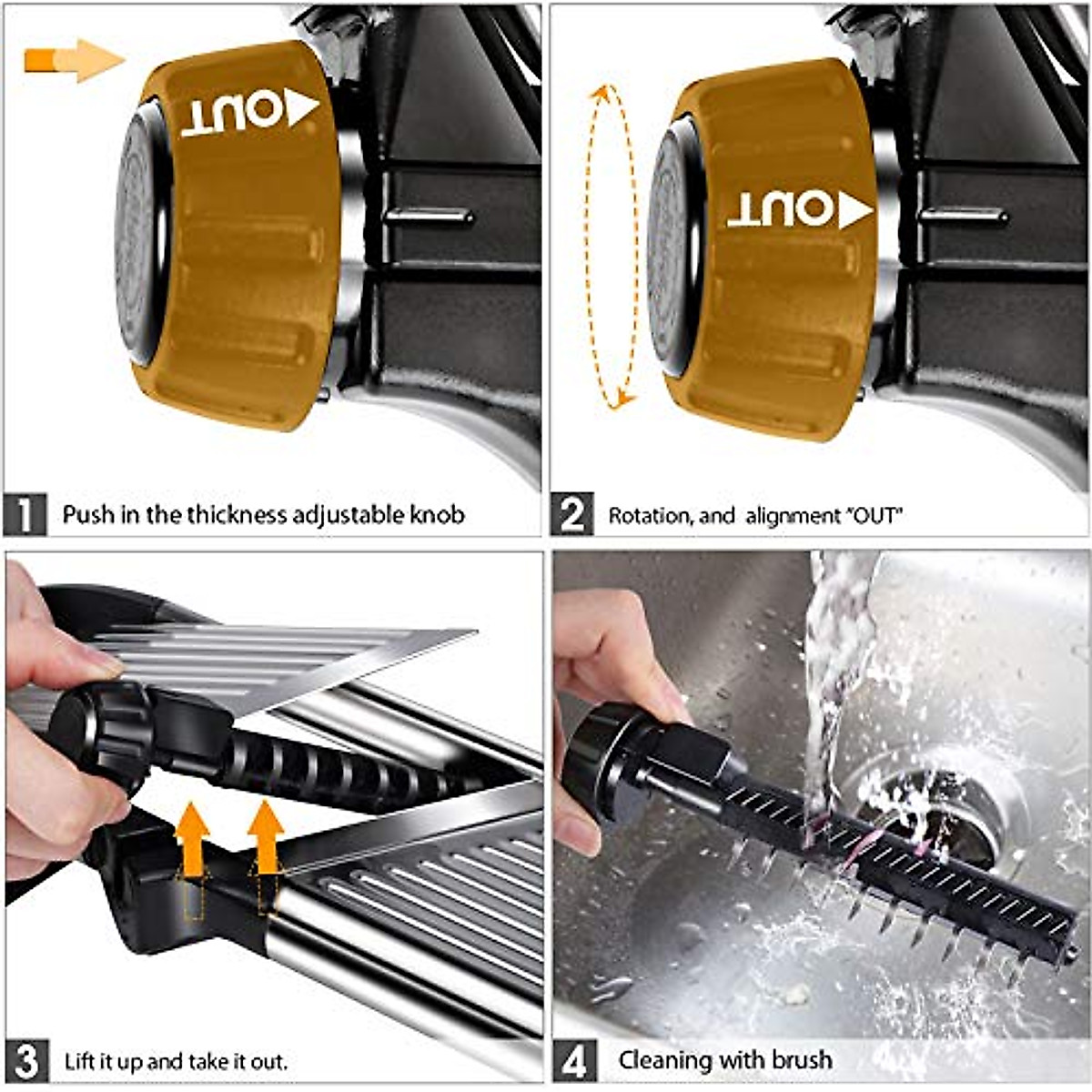 OUT

1 Push in the thickness adjustable knob

OUT

2 Rotation, and alignment "OUT"

3 Lift it up and take it out.

4 Cleaning with brush